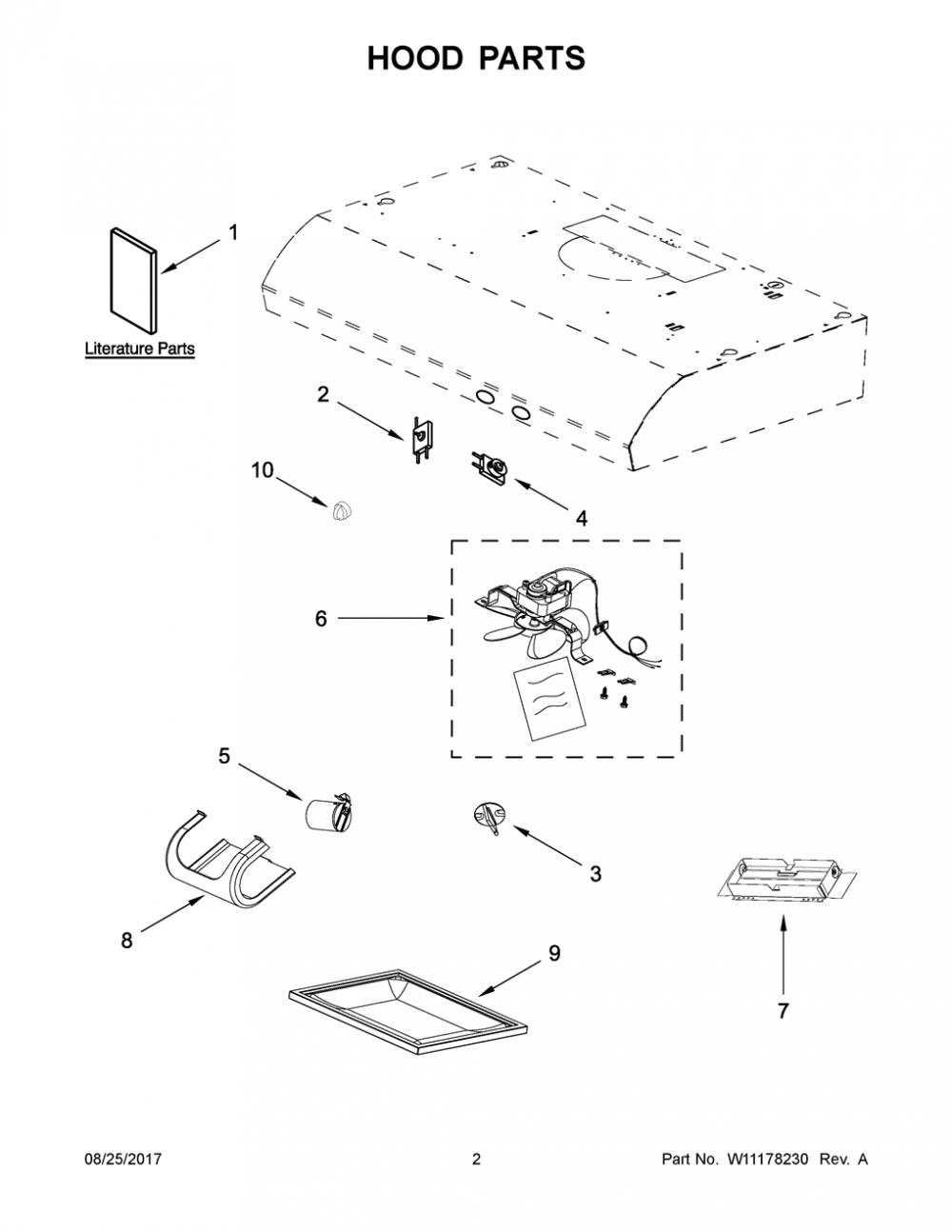 HOOD PARTS

1

Literature Parts

2

10

4

6

5

3

8

9

7

08/25/2017

2

Part No. W11178230 Rev. A