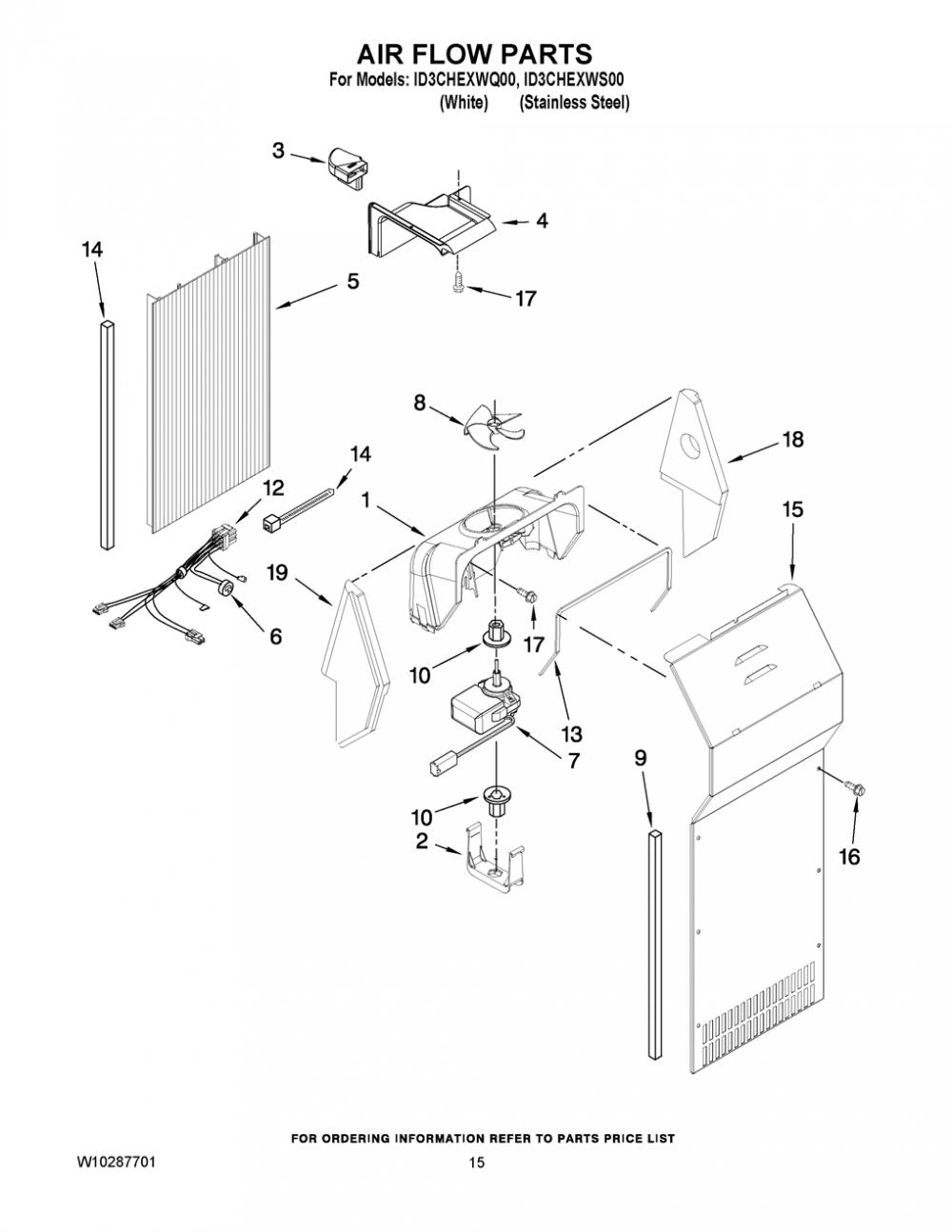 AIR FLOW PARTS
For Models: ID3CHEXWQ00, ID3CHEXWS00
(White) (Stainless Steel)

3
4
14
5
17
8
18
14
12
1
15
19
6
17
10
13
7
9
10
2
16

FOR ORDERING INFORMATION REFER TO PARTS PRICE LIST
W10287701
15