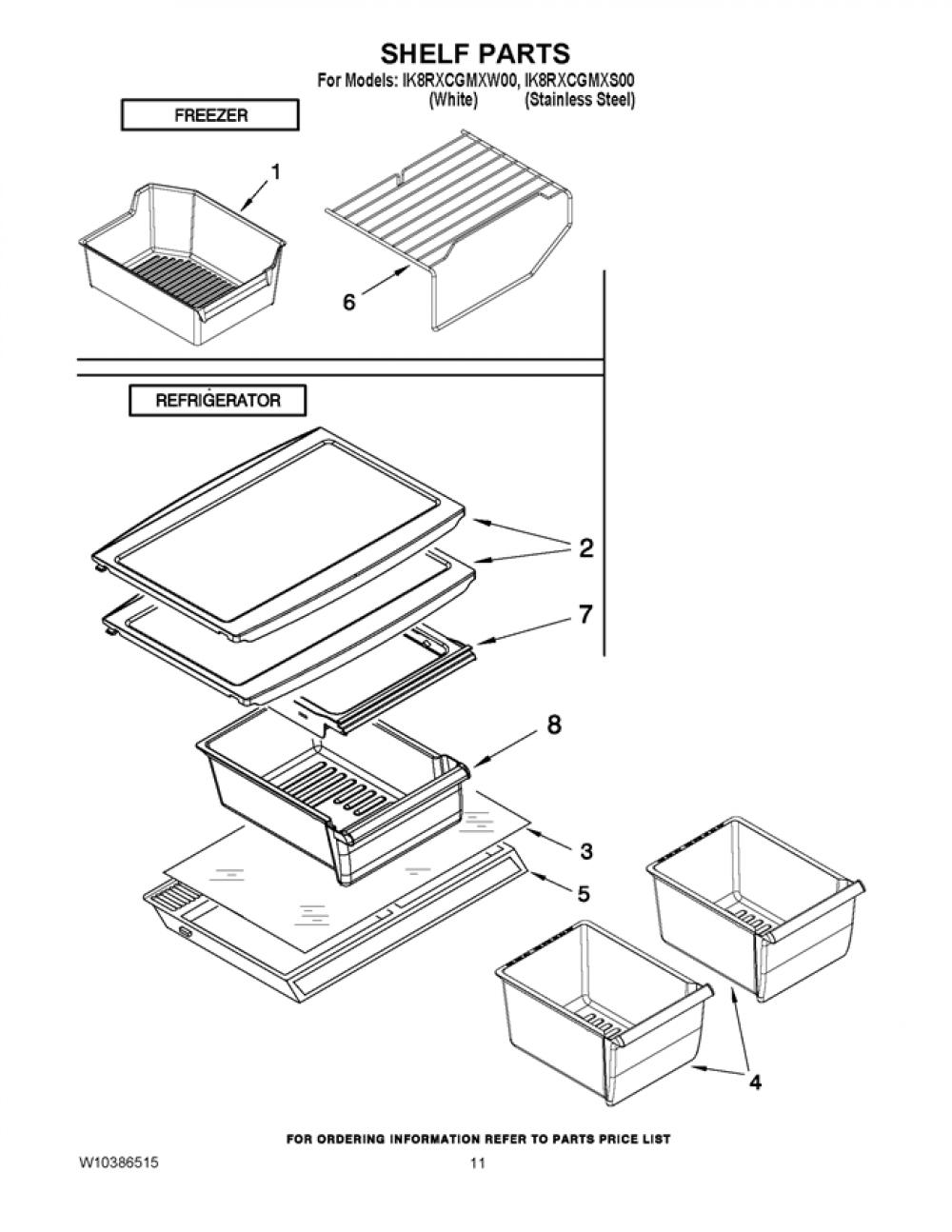 SHELF PARTS
For Models: IK8RXCGMXW00, IK8RXCGMXS00
(White) (Stainless Steel)

FREEZER

1

6

REFRIGERATOR

2

7

8

3

5

4

FOR ORDERING INFORMATION REFER TO PARTS PRICE LIST

W10386515

11