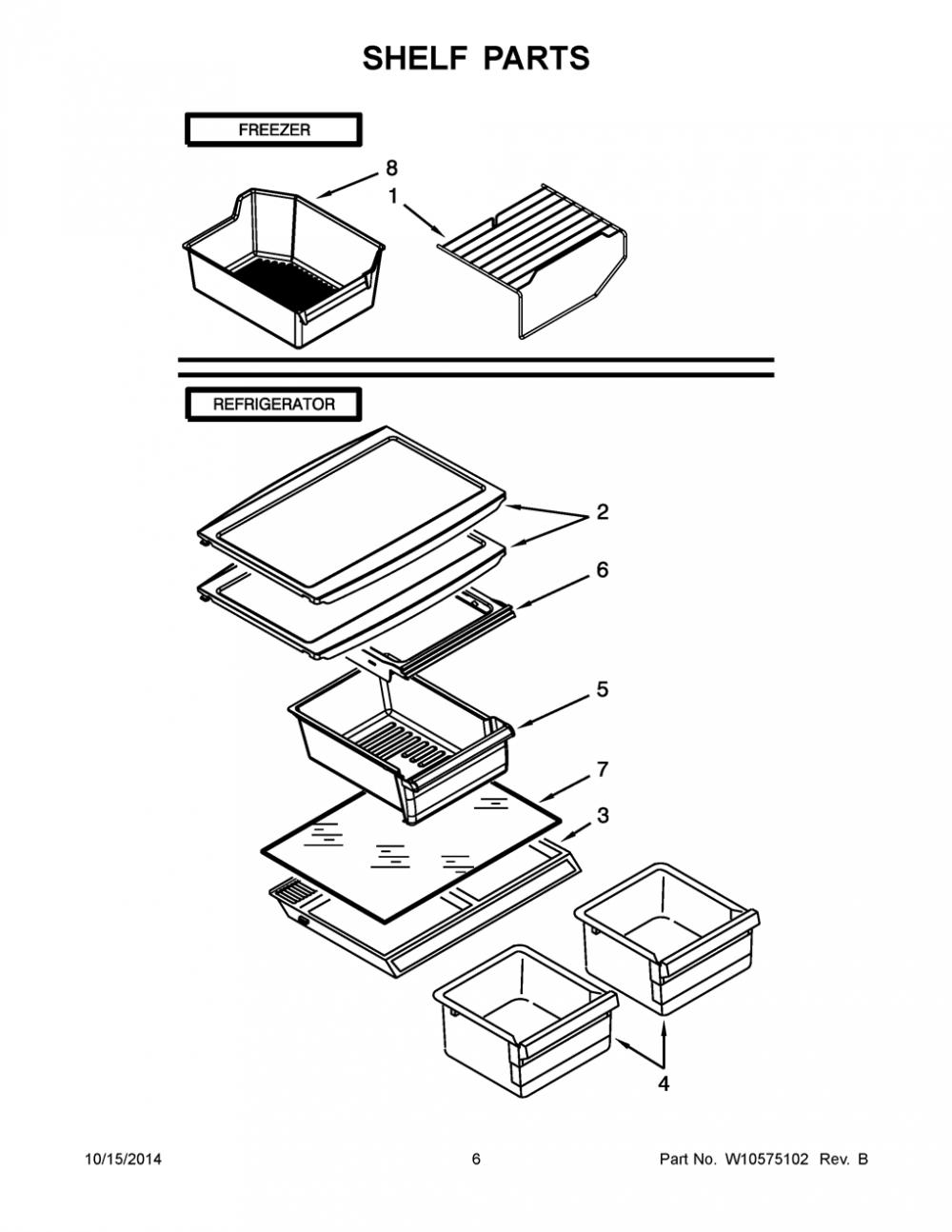 SHELF PARTS

FREEZER

8

1

REFRIGERATOR

2

6

5

7

3

4

10/15/2014

6

Part No. W10575102 Rev. B