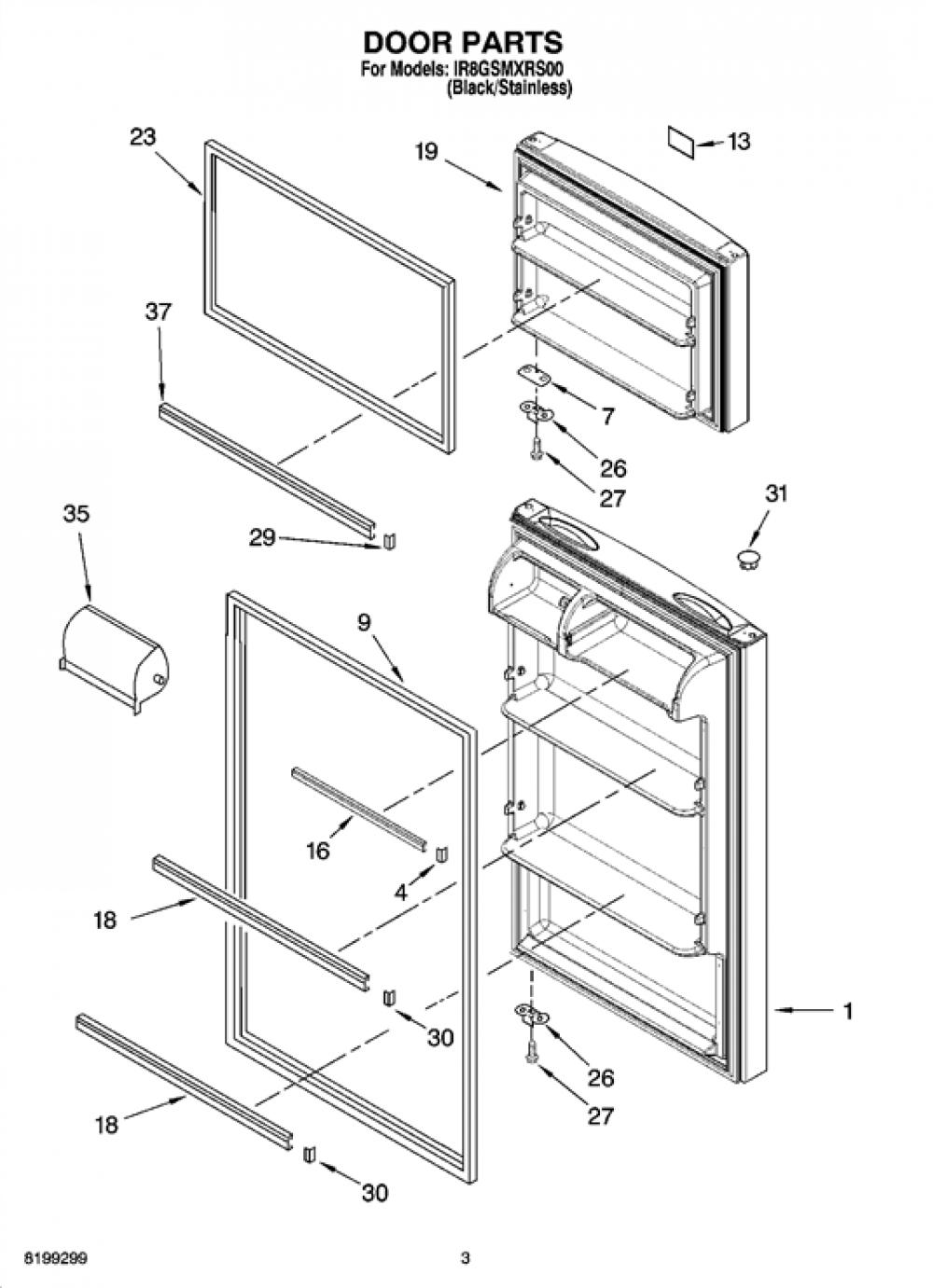 DOOR PARTS
For Models: IR8GSMXRS00
(Black/Stainless)

23
19
13
37
7
26
27
31
35
29
9
16
4
18
30
1
26
27
18
30

8199299
3