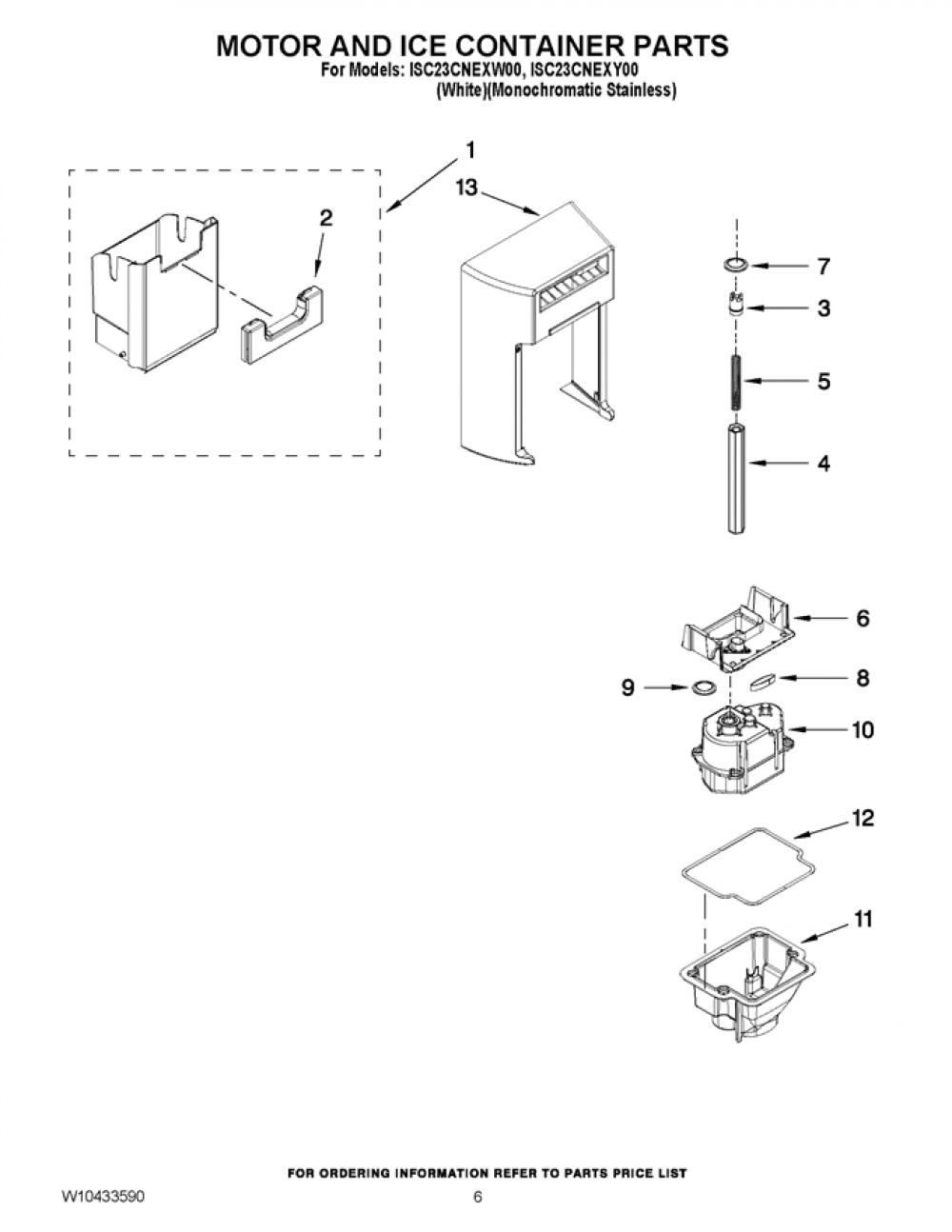 MOTOR AND ICE CONTAINER PARTS
For Models: ISC23CNEXW00, ISC23CNEXY00
(White)(Monochromatic Stainless)

1
13
2
7
3
5
4
6
9
8
10
12
11

FOR ORDERING INFORMATION REFER TO PARTS PRICE LIST

W10433590

6