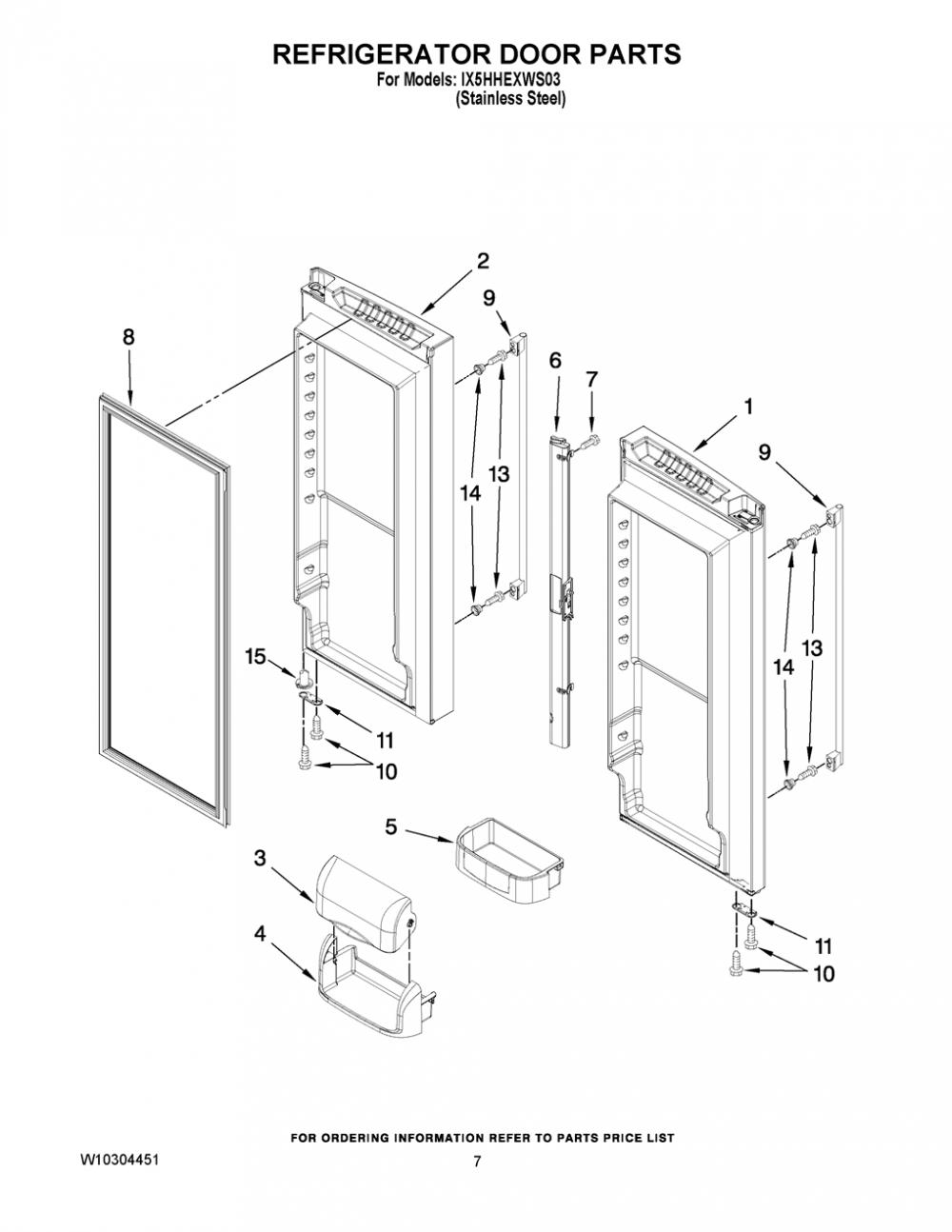 REFRIGERATOR DOOR PARTS
For Models: IX5HHEXWS03
(Stainless Steel)

2
9
8
6
7
1
9
14
13
14
13
15
11
10
5
3
4
11
10

FOR ORDERING INFORMATION REFER TO PARTS PRICE LIST

W10304451

7