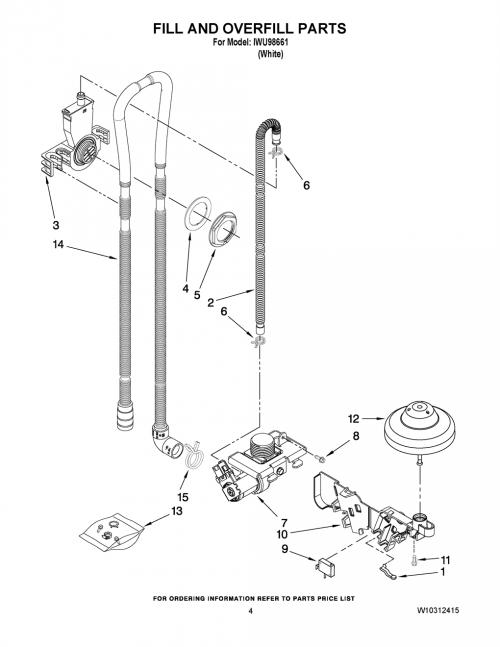 FILL AND OVERFILL PARTS
For Model: IWU98661
(White)

6
3
14
4
5
2
6
12
8
15
13
7
10
9
11
1

FOR ORDERING INFORMATION REFER TO PARTS PRICE LIST
4
W10312415