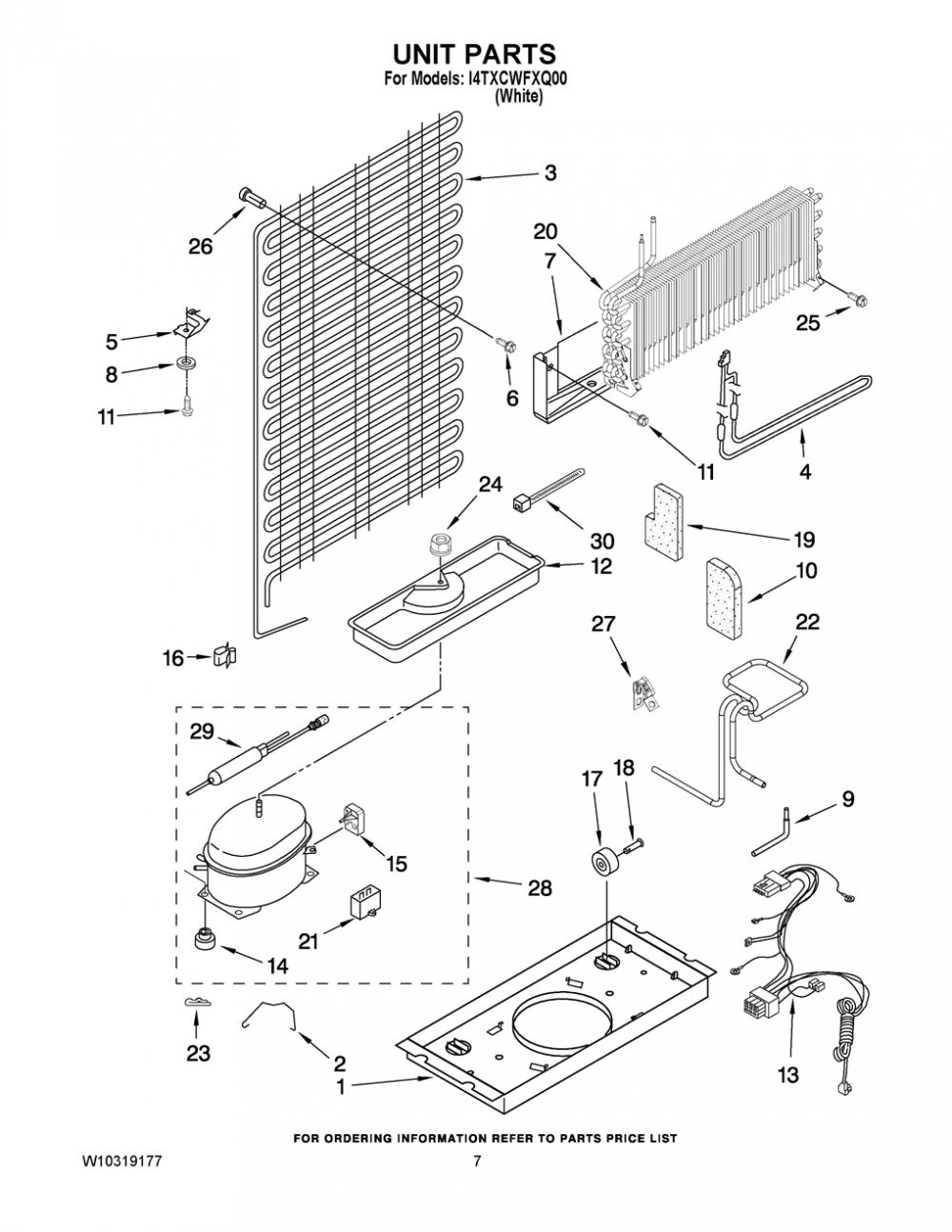 UNIT PARTS
For Models: I4TXCWFXQ00
(White)

3
26
20
7
25
5
8
6
11
11
4
24
30
19
12
10
27
22
16
29
17
18
9
15
28
21
14
23
2
1
13

FOR ORDERING INFORMATION REFER TO PARTS PRICE LIST

W10319177
7