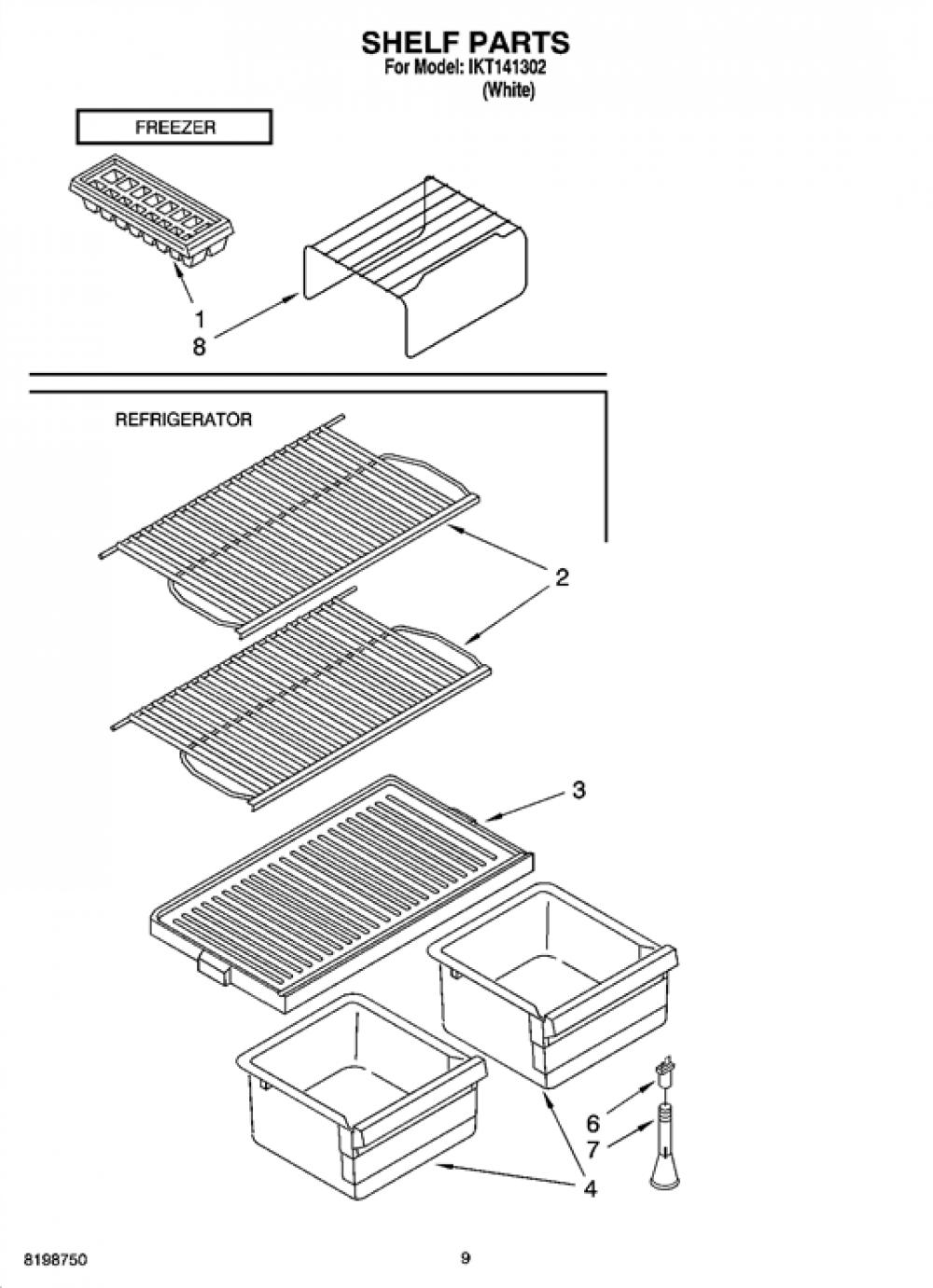 SHELF PARTS
For Model: IKT141302
(White)

FREEZER

1
8

REFRIGERATOR

2

3

6
7
4

8198750

9