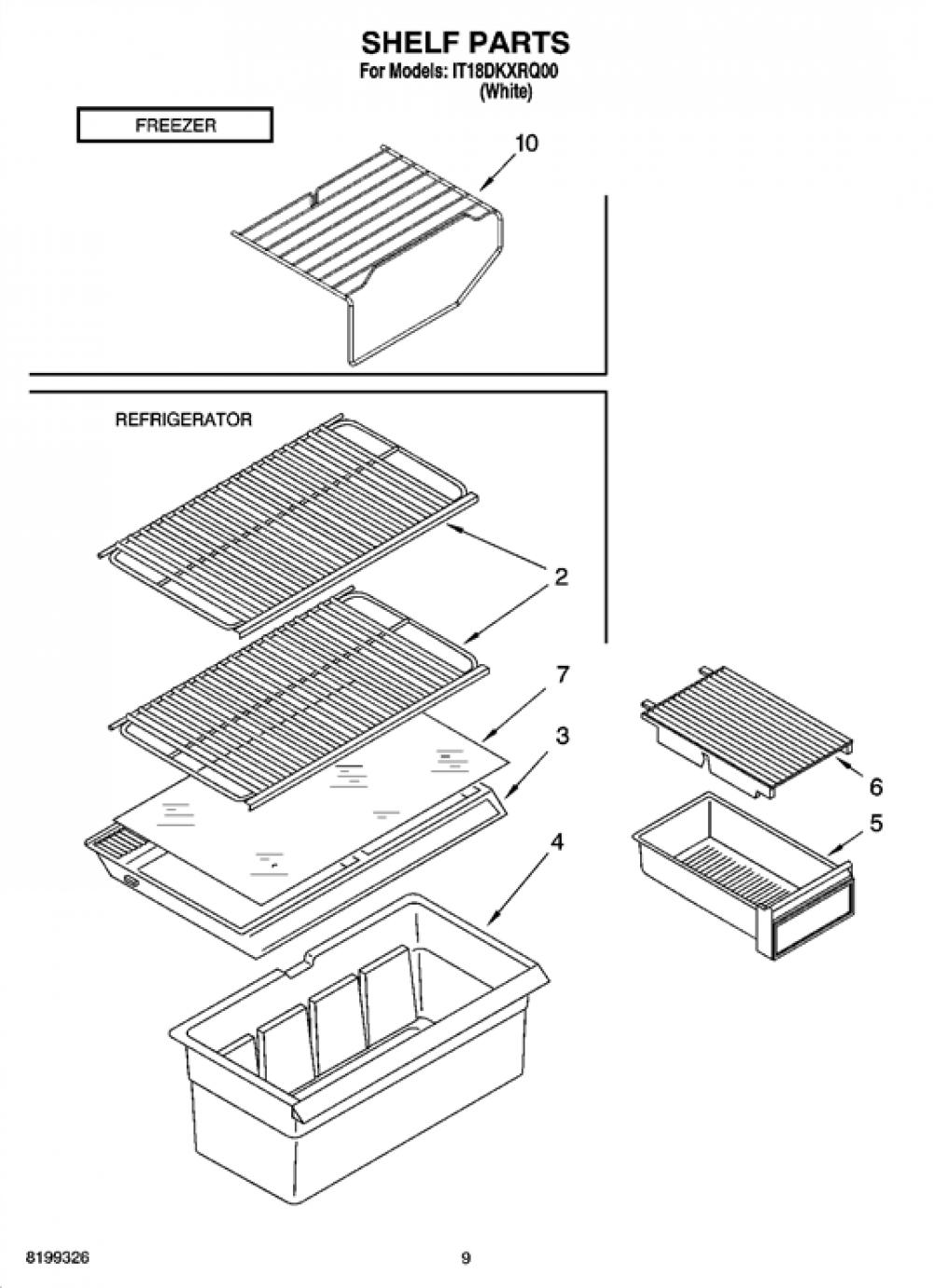 SHELF PARTS
For Models: IT18DKXRQ00
(White)

FREEZER

10

REFRIGERATOR

2

7

3

4

6

5

8199326

9