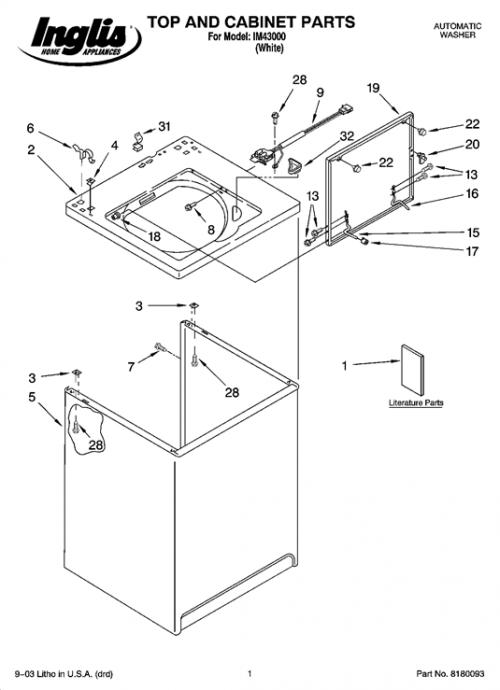 Inglis HOME APPLIANCES

TOP AND CABINET PARTS
For Model: IM43000
(White)

AUTOMATIC WASHER

28
9
19
6
31
22
2
4
32
20
22
13
16
13
18
8
15
17
3
7
28
1
Literature Parts
3
5
28

9–03 Litho in U.S.A. (drd)
1
Part No. 8180093