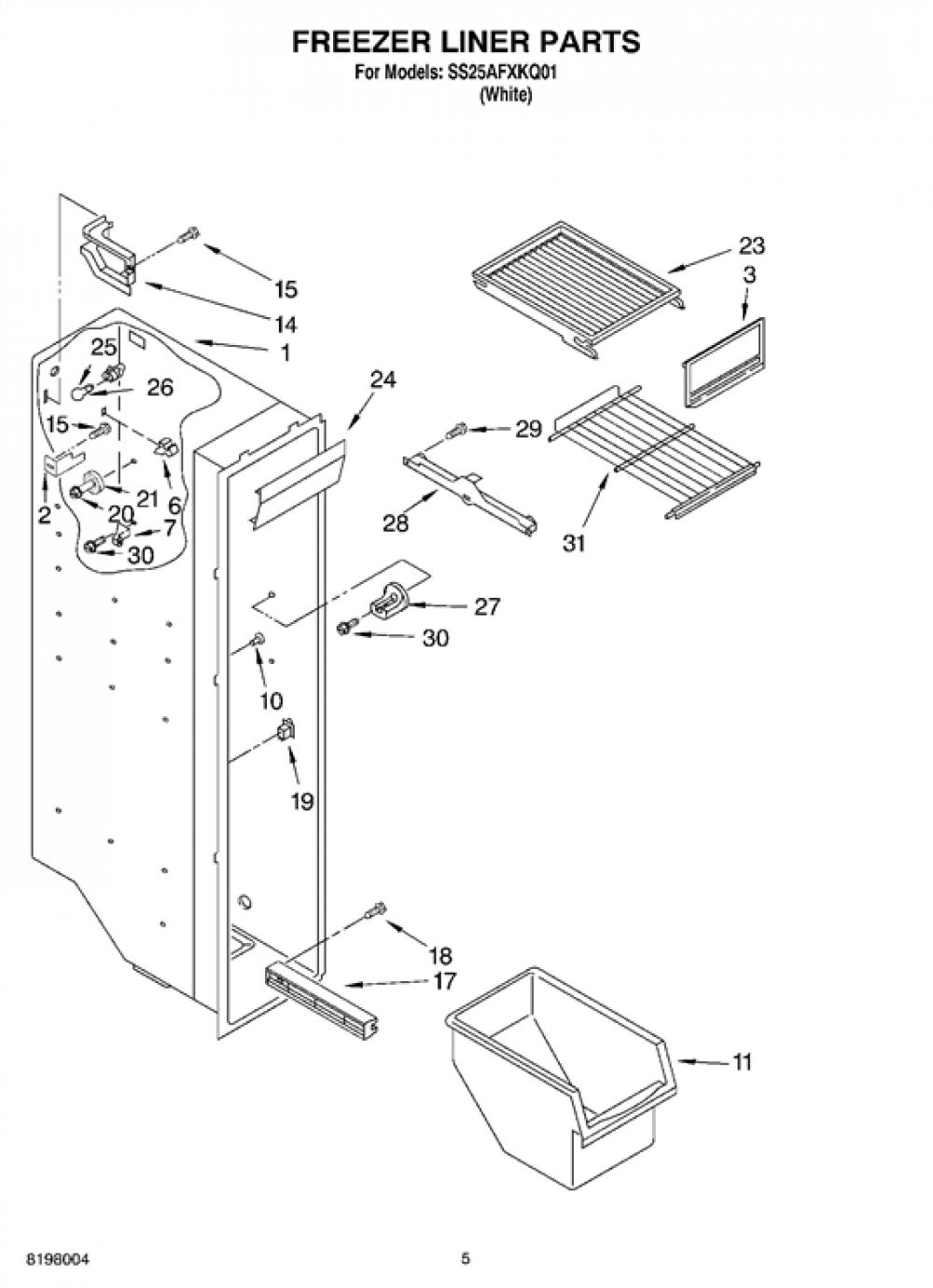 FREEZER LINER PARTS
For Models: SS25AFXKQ01
(White)

15
14
1
25
26
15
2
21
6
20
7
30
24
23
3
29
28
31
27
30
10
19
18
17
11

8198004
5