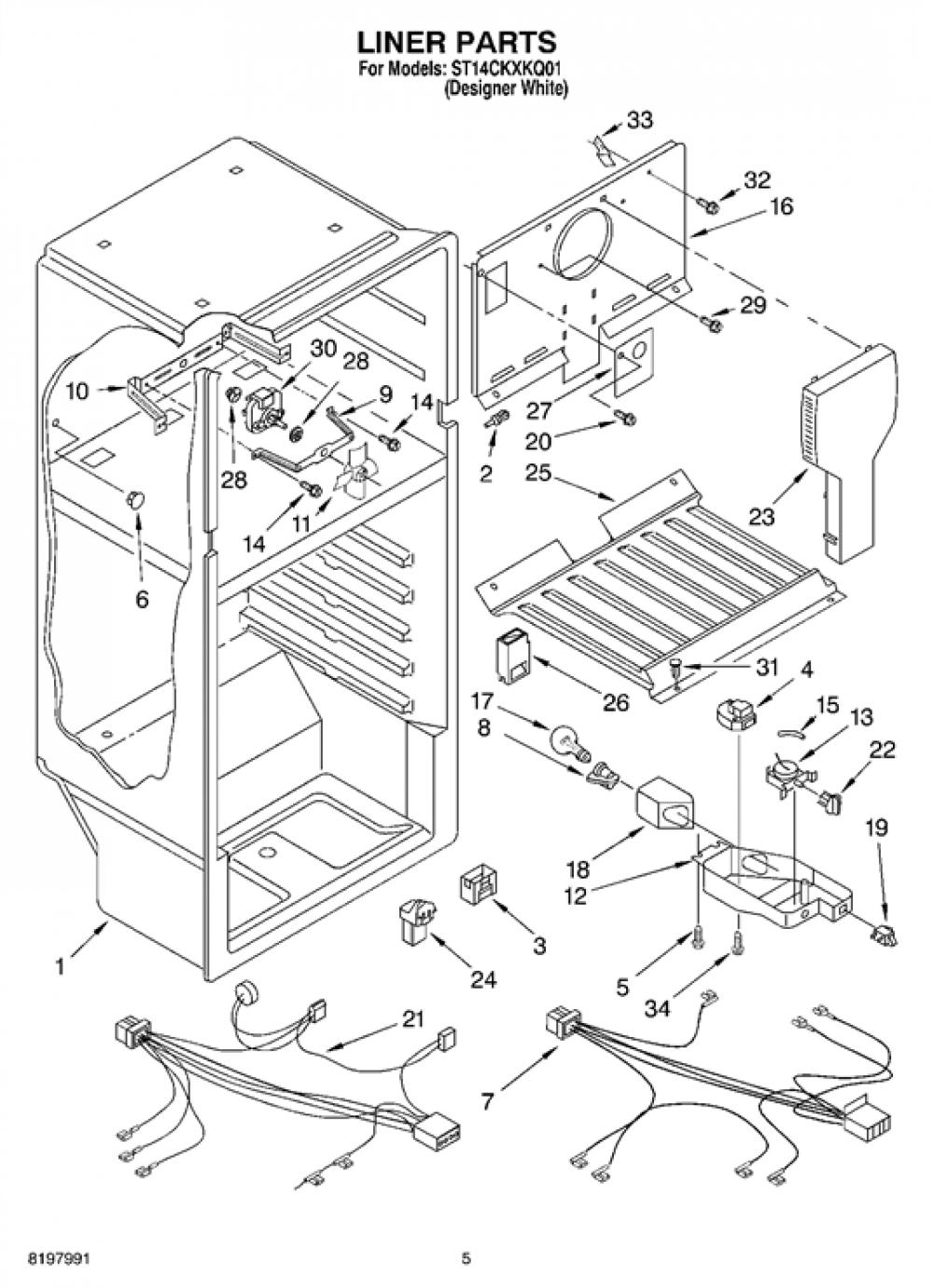 LINER PARTS
For Models: ST14CKXKQ01
(Designer White)

33
32
16
29
10
30
28
9
14
27
20
2
25
23
28
14
11
6
31
4
26
17
15
13
8
22
19
18
12
3
24
5
34
1
21
7

8197991
5