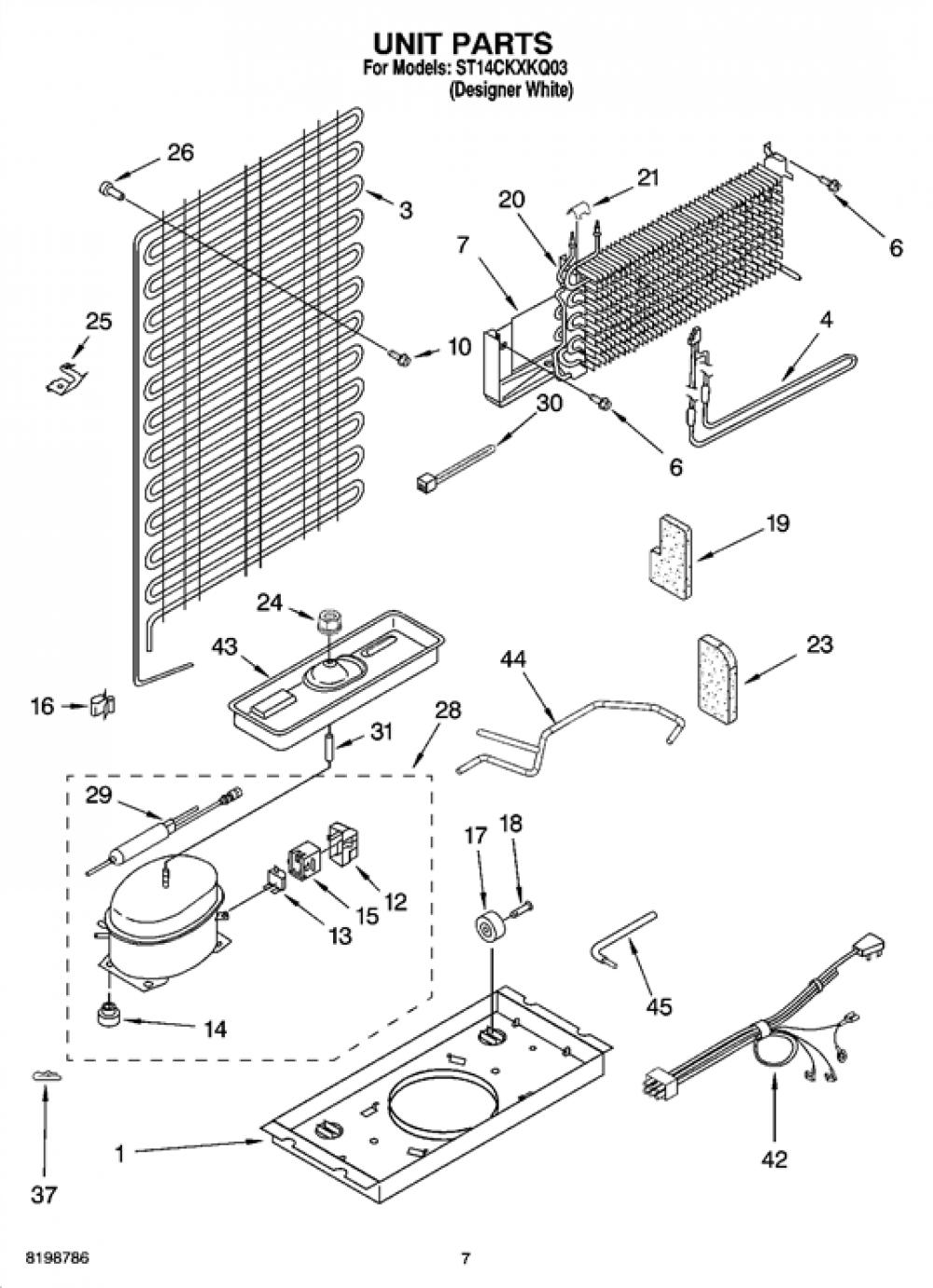 UNIT PARTS
For Models: ST14CKXKQ03
(Designer White)

26
3
21
20
6
7
25
10
4
30
6
19
24
43
23
44
16
31
28
29
17
18
12
15
13
45
14
37
1
42

8198786
7