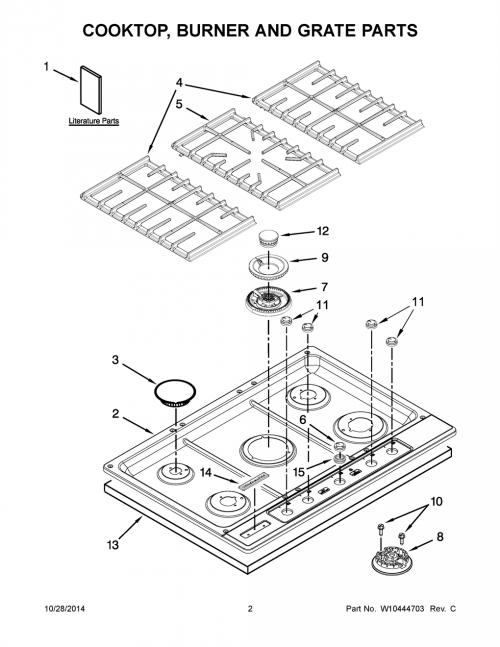 COOKTOP, BURNER AND GRATE PARTS

1

Literature Parts

4

5

12

9

7

11

11

3

2

6

15

14

10

8

13

10/28/2014

2

Part No. W10444703 Rev. C