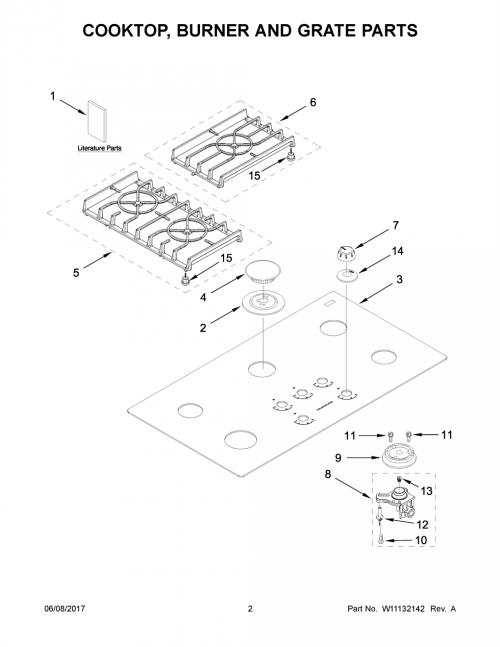 COOKTOP, BURNER AND GRATE PARTS

1

Literature Parts

6

15

5

15

7

14

3

4

2

11

11

9

8

13

12

10

06/08/2017

2

Part No. W11132142 Rev. A