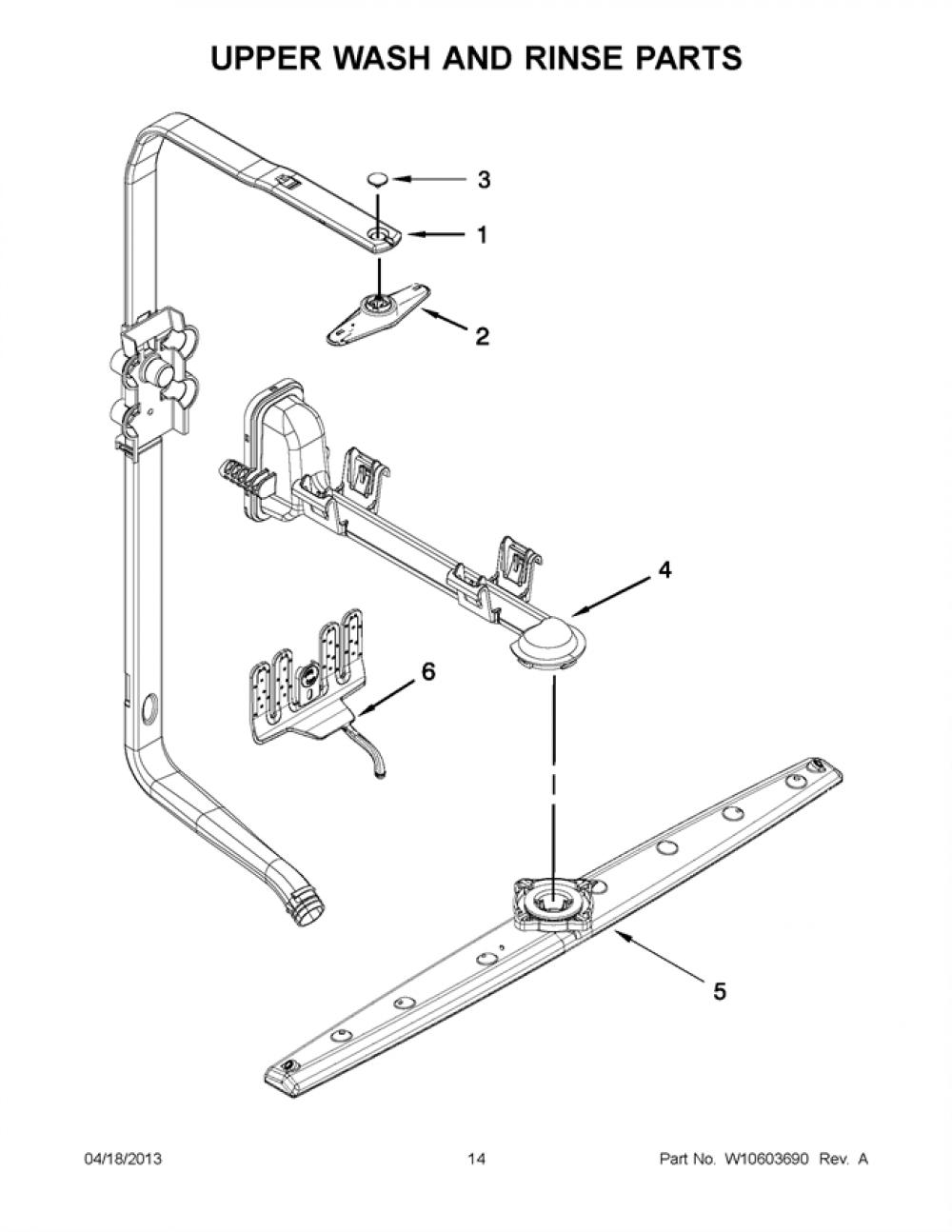 UPPER WASH AND RINSE PARTS

3

1

2

4

6

5

04/18/2013

14

Part No. W10603690 Rev. A