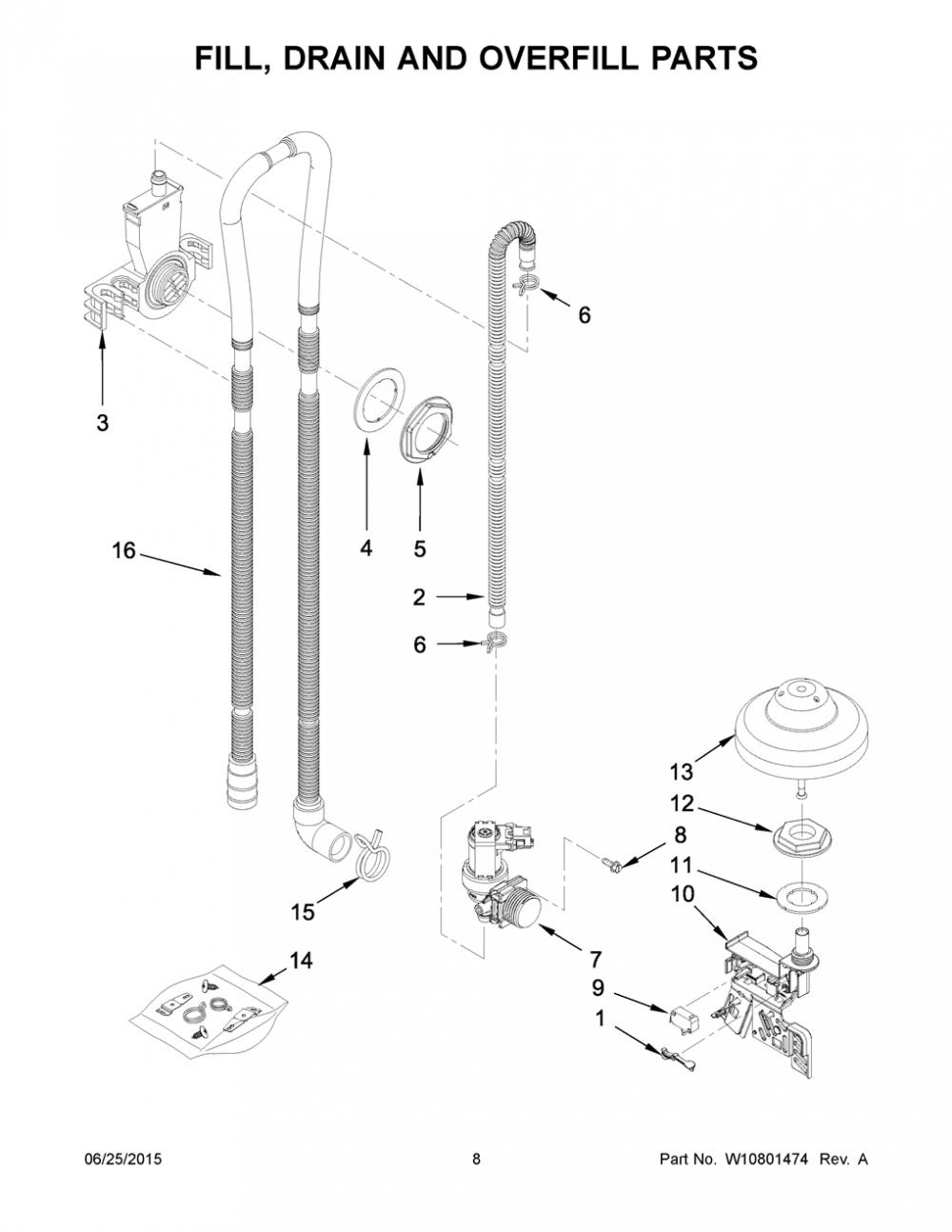 FILL, DRAIN AND OVERFILL PARTS

6

3

4

5

16

2

6

13

12

8

11

10

15

7

14

9

1

06/25/2015

8

Part No. W10801474 Rev. A