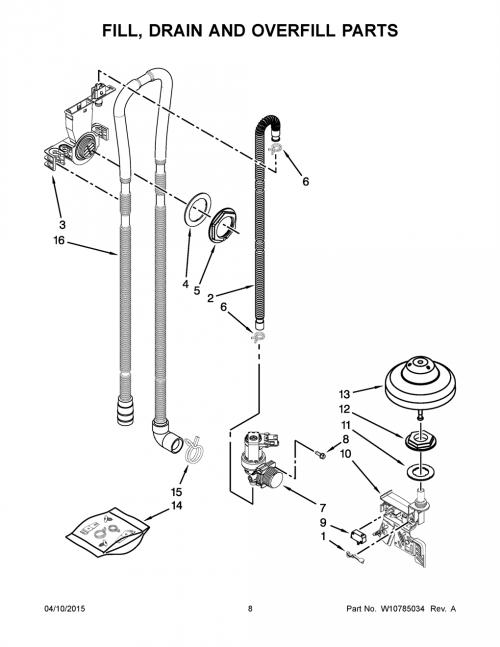 FILL, DRAIN AND OVERFILL PARTS

6

3

16

4

5

2

6

13

12

11

8

10

15

14

7

9

1

04/10/2015

8

Part No. W10785034 Rev. A