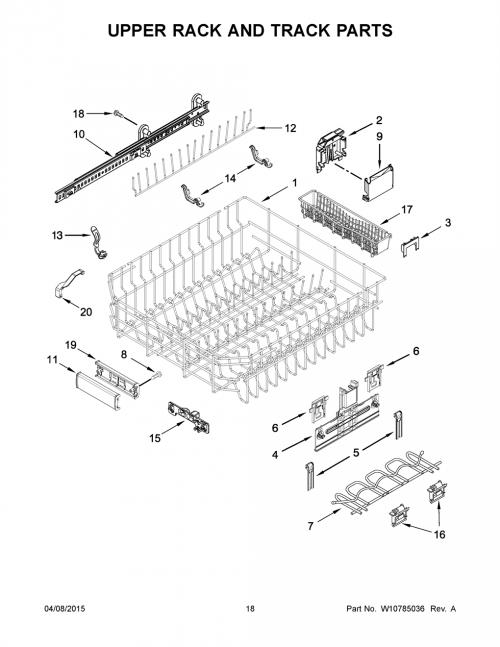 UPPER RACK AND TRACK PARTS

18
10
12
2
9
14
1
17
3
13
20
19
8
11
6
15
6
4
5
7
16

04/08/2015
18
Part No. W10785036 Rev. A