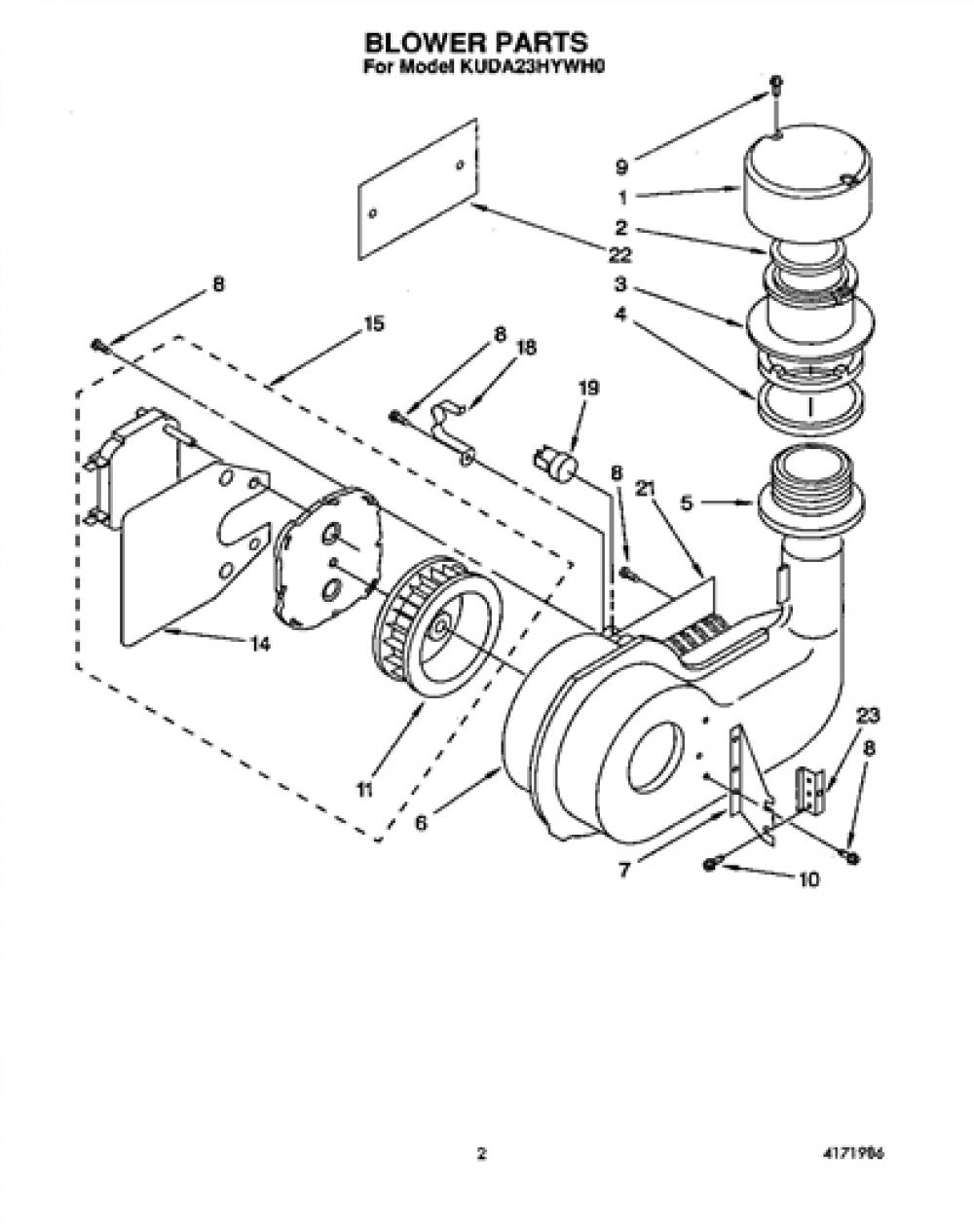 BLOWER PARTS
For Model KUDA23HYWH0

9
1
2
22
3
4
8
15
8
18
19
8
21
5
14
11
6
23
8
7
10

2

4171986