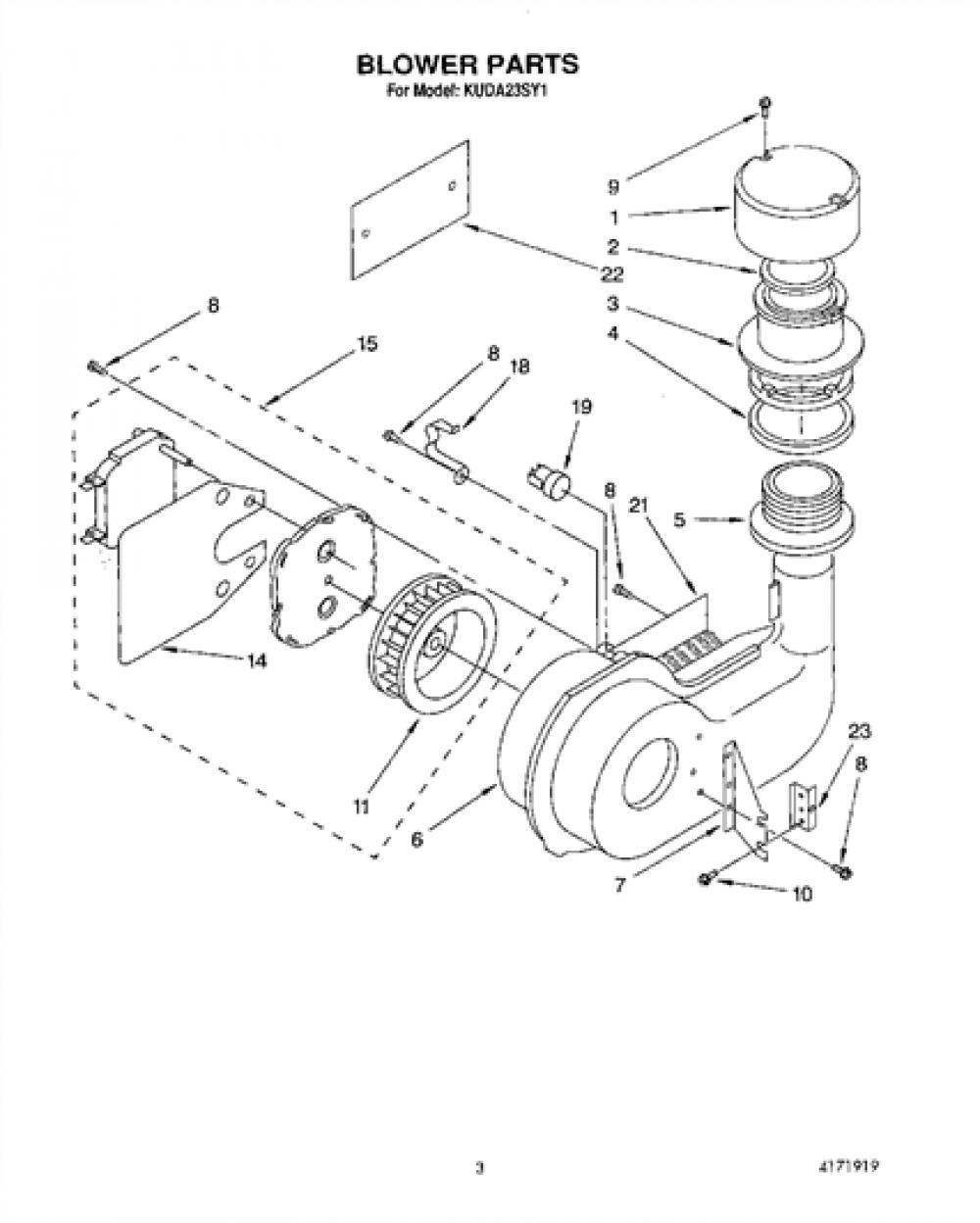 BLOWER PARTS
For Model: KUDA23SY1

9
1
2
22
3
4
8
15
8
18
19
8
21
5
14
11
6
23
8
7
10

3
4171919