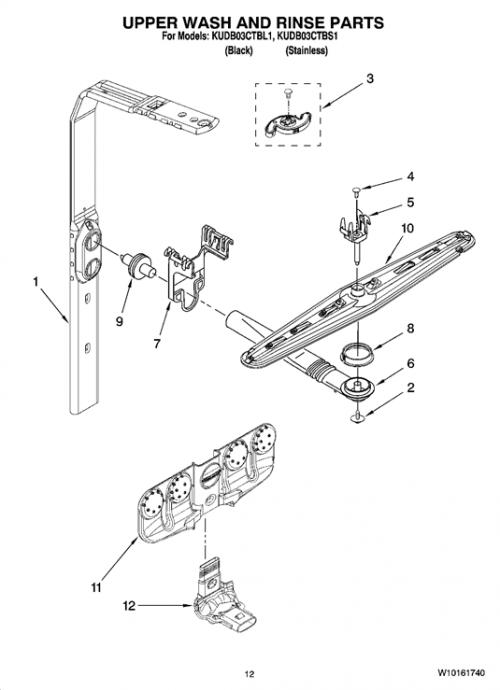 UPPER WASH AND RINSE PARTS
For Models: KUDB03CTBL1, KUDB03CTBS1
(Black) (Stainless)

3

4

5

10

1

9

7

8

6

2

11

12

12

W10161740