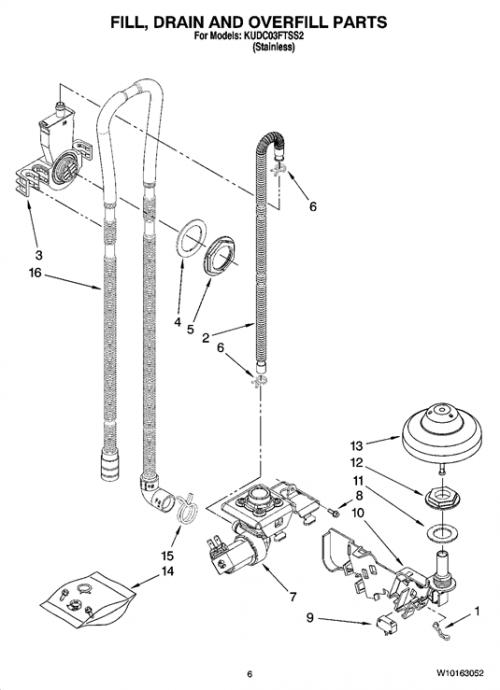 FILL, DRAIN AND OVERFILL PARTS
For Models: KUDC03FTSS2
(Stainless)

6
3
16
4
5
2
6
13
12
11
8
10
15
14
7
9
1

6
W10163052