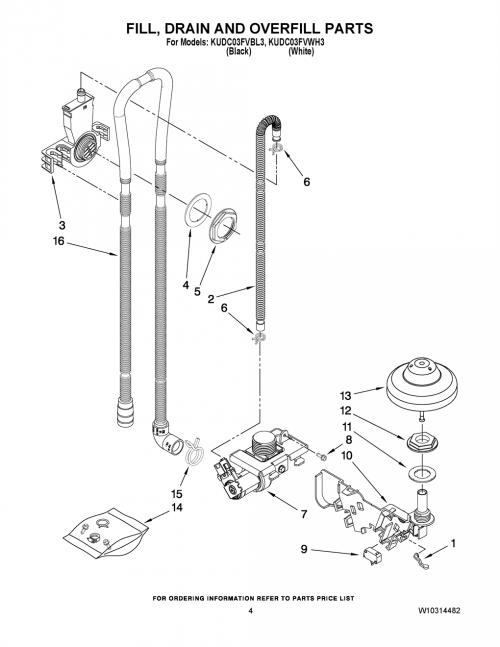 FILL, DRAIN AND OVERFILL PARTS
For Models: KUDC03FVBL3, KUDC03FVWH3
(Black) (White)

6
3
16
4
5
2
6
13
12
11
8
10
15
14
7
9
1

FOR ORDERING INFORMATION REFER TO PARTS PRICE LIST
4
W10314482