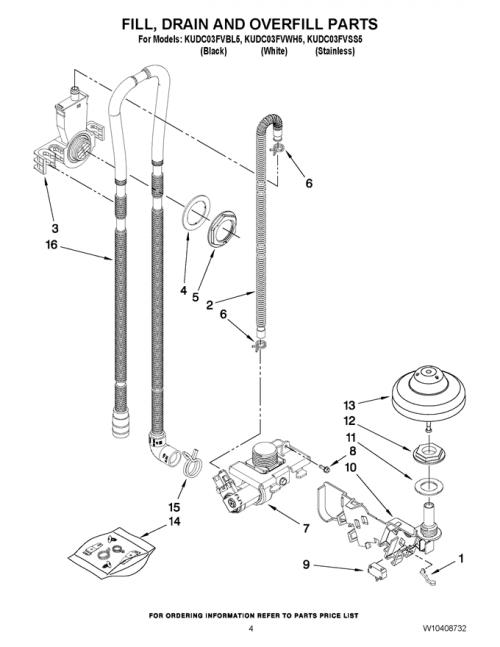 FILL, DRAIN AND OVERFILL PARTS
For Models: KUDC03FVBL5, KUDC03FVWH5, KUDC03FVSS5
(Black) (White) (Stainless)

6
3
16
4
5
2
6
13
12
11
8
10
15
14
7
9
1

FOR ORDERING INFORMATION REFER TO PARTS PRICE LIST
4
W10408732