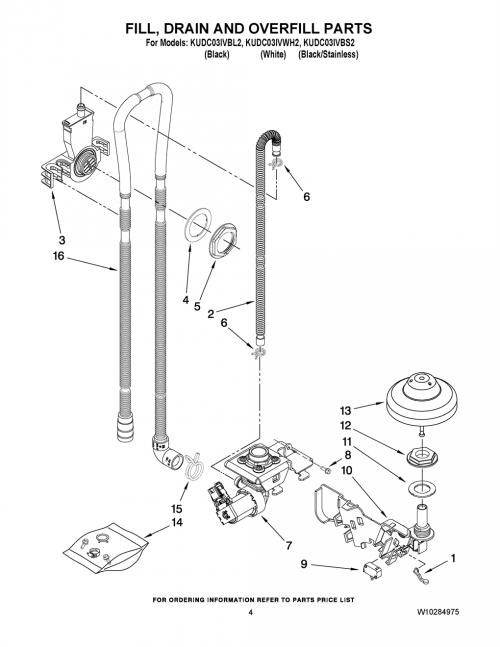 FILL, DRAIN AND OVERFILL PARTS
For Models: KUDC03IVBL2, KUDC03IVWH2, KUDC03IVBS2
(Black) (White) (Black/Stainless)

6
3
16
4
5
2
6
13
12
11
8
10
15
14
7
9
1

FOR ORDERING INFORMATION REFER TO PARTS PRICE LIST
4
W10284975