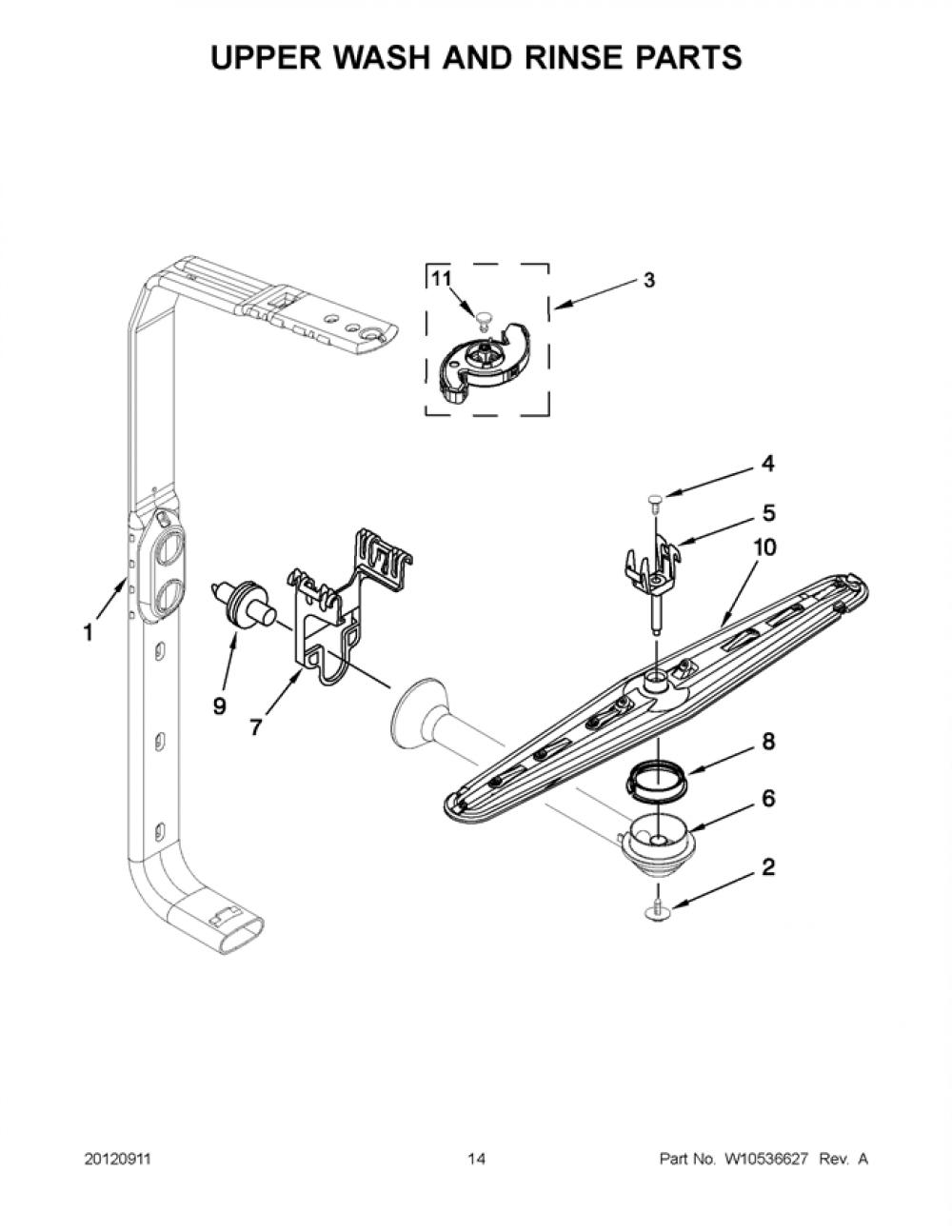 UPPER WASH AND RINSE PARTS

11

3

4

5

10

1

9

7

8

6

2

20120911

14

Part No. W10536627 Rev. A