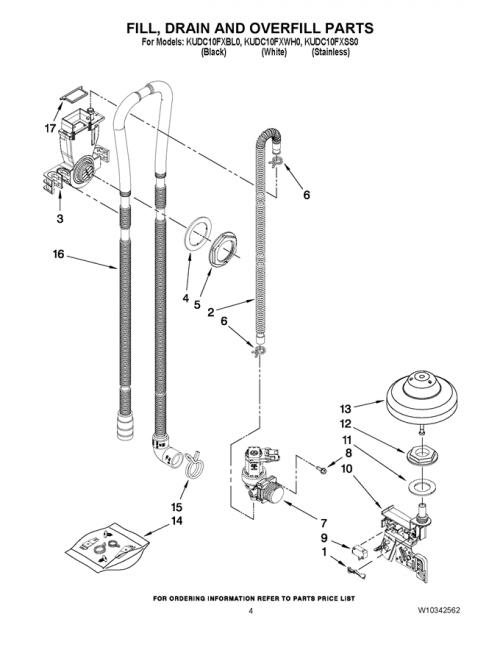 FILL, DRAIN AND OVERFILL PARTS
For Models: KUDC10FXBL0, KUDC10FXWH0, KUDC10FXSS0
(Black) (White) (Stainless)

17
3
16
6
4
5
2
6
13
12
11
8
10
15
14
7
9
1

FOR ORDERING INFORMATION REFER TO PARTS PRICE LIST
4
W10342562