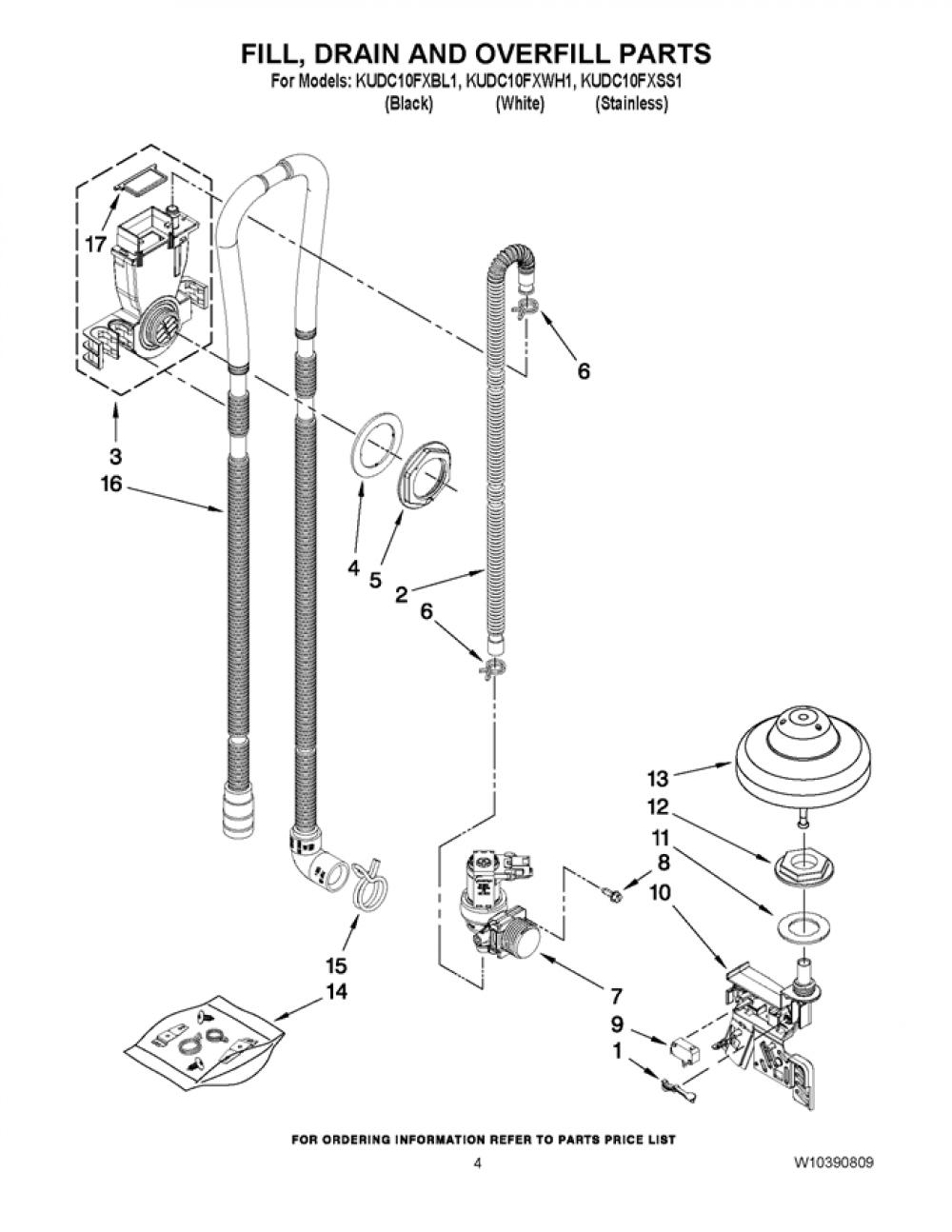 FILL, DRAIN AND OVERFILL PARTS
For Models: KUDC10FXBL1, KUDC10FXWH1, KUDC10FXSS1
(Black) (White) (Stainless)

17

6

3

16

4

5

2

6

13

12

11

8

10

15

14

7

9

1

FOR ORDERING INFORMATION REFER TO PARTS PRICE LIST

4

W10390809