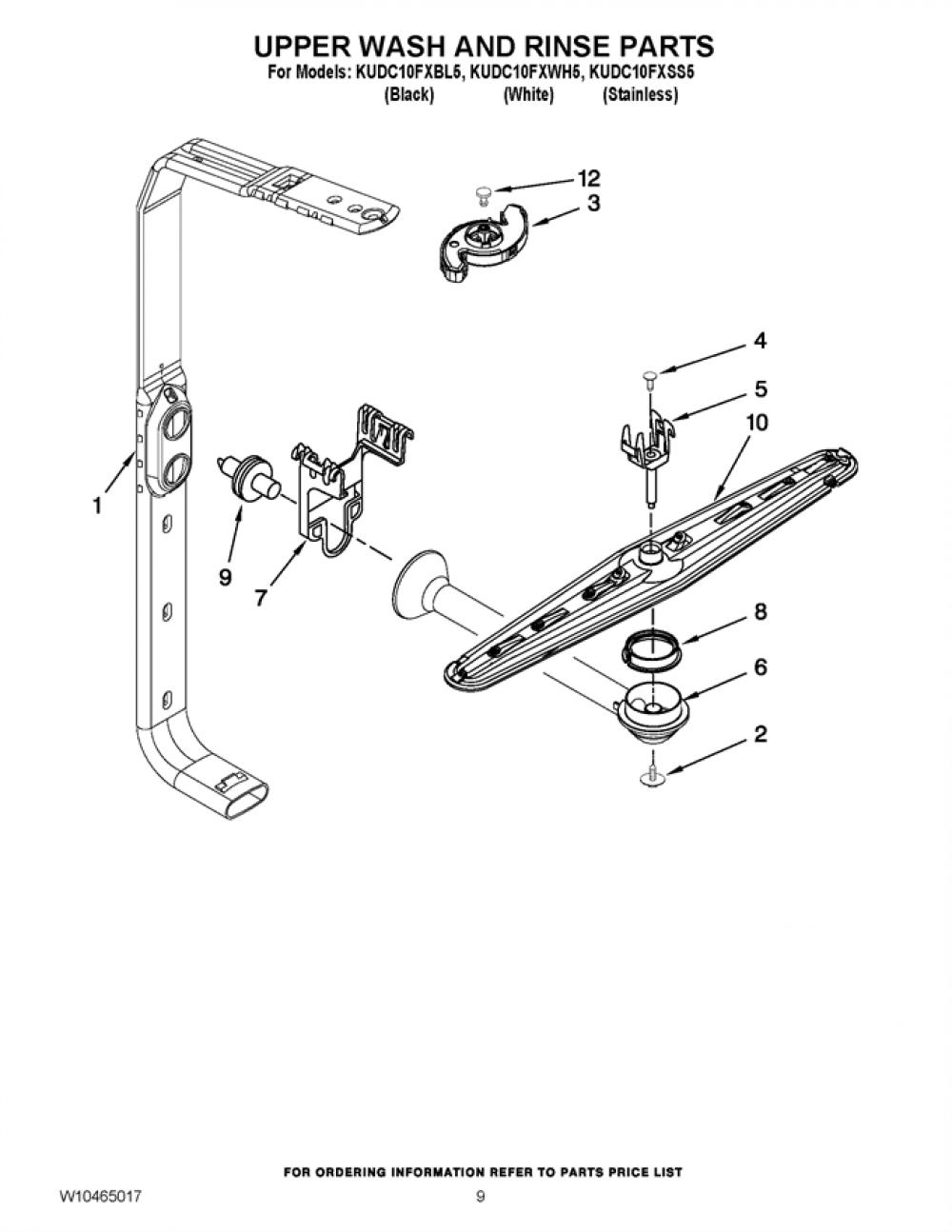 UPPER WASH AND RINSE PARTS
For Models: KUDC10FXBL5, KUDC10FXWH5, KUDC10FXSS5
(Black) (White) (Stainless)

12
3
4
5
10
1
9
7
8
6
2

FOR ORDERING INFORMATION REFER TO PARTS PRICE LIST
W10465017
9