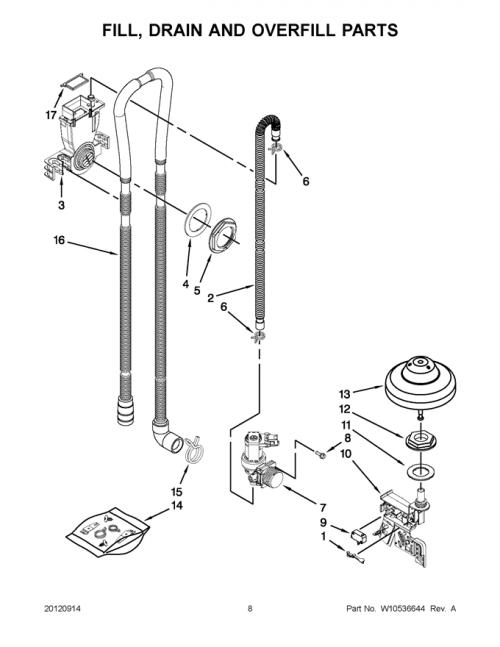 FILL, DRAIN AND OVERFILL PARTS

17

3

16

6

4

5

2

6

13

12

11

8

10

15

14

7

9

1

20120914

8

Part No. W10536644 Rev. A