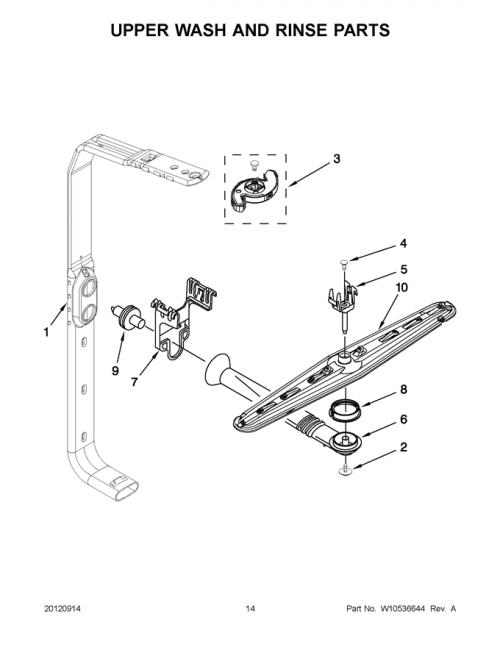 UPPER WASH AND RINSE PARTS

3

4

5

10

1

9

7

8

6

2

20120914

14

Part No. W10536644 Rev. A