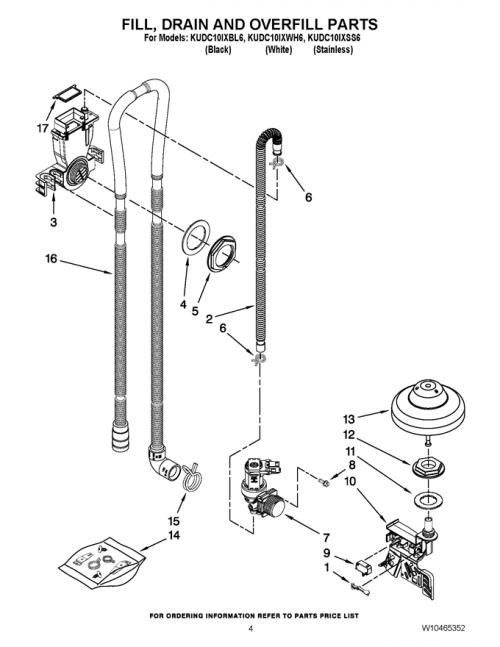 FILL, DRAIN AND OVERFILL PARTS
For Models: KUDC10IXBL6, KUDC10IXWH6, KUDC10IXSS6
(Black) (White) (Stainless)

17
3
16
6
4
5
2
6
13
12
11
8
10
15
14
7
9
1

FOR ORDERING INFORMATION REFER TO PARTS PRICE LIST
4
W10465352