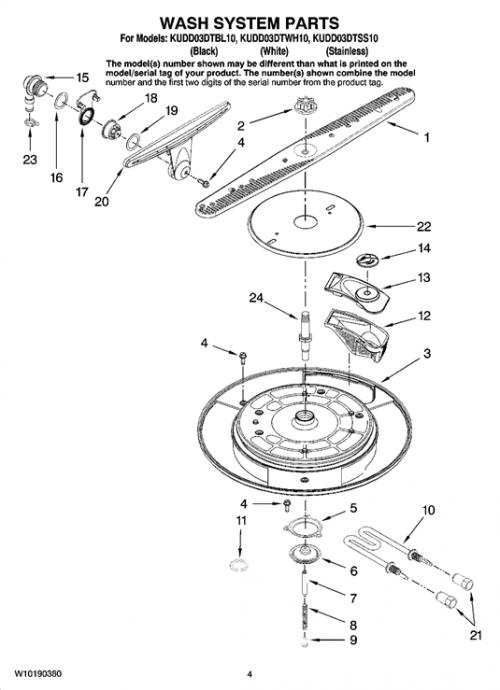 WASH SYSTEM PARTS

For Models: KUDD03DTBL10, KUDD03DTWH10, KUDD03DTSS10
(Black) (White) (Stainless)

The model(s) number shown may be different than what is printed on the model/serial tag of your product. The number(s) shown combine the model number and the first two digits of the serial number from the product tag.

15
18
19
2
1
4
23
16
17
20
22
14
13
24
12
4
3
4
5
10
11
6
7
8
9
21

W10190380

4