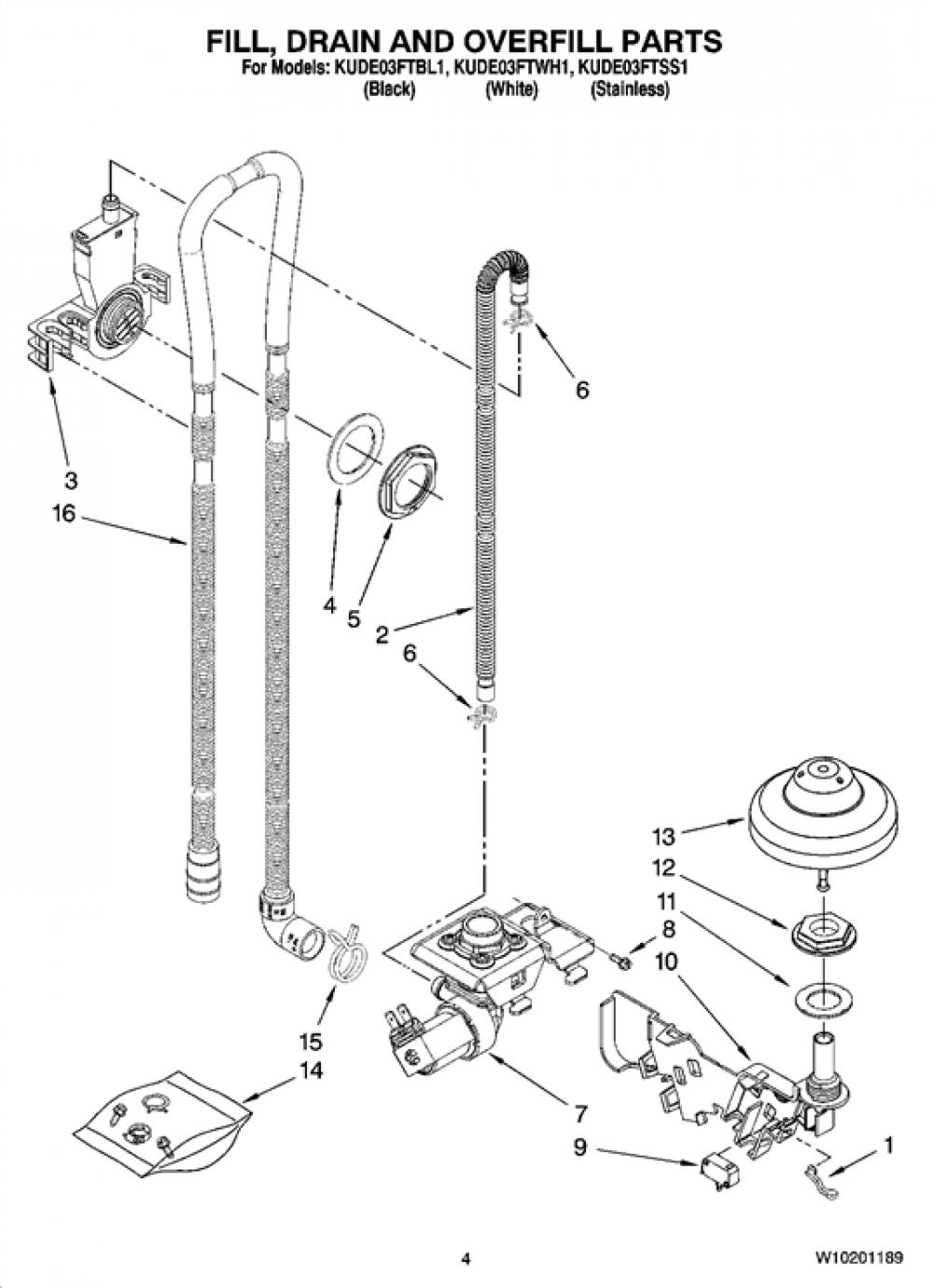 FILL, DRAIN AND OVERFILL PARTS
For Models: KUDE03FTBL1, KUDE03FTWH1, KUDE03FTSS1
(Black) (White) (Stainless)

6
3
16
4
5
2
6
13
12
11
8
10
15
14
7
9
1

4
W10201189