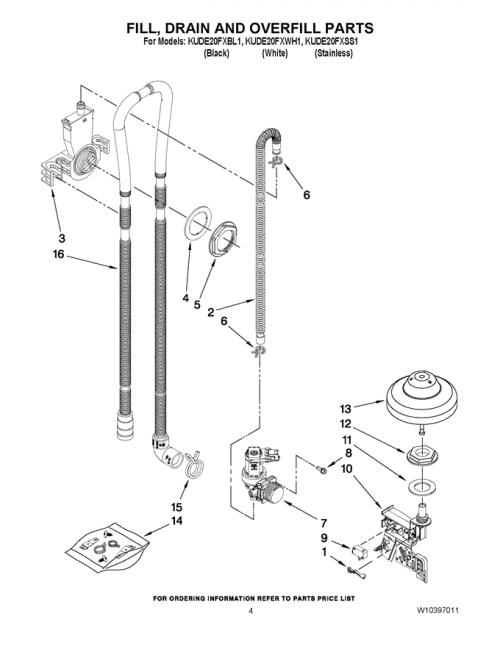 FILL, DRAIN AND OVERFILL PARTS
For Models: KUDE20FXBL1, KUDE20FXWH1, KUDE20FXSS1
(Black) (White) (Stainless)

6
3
16
4
5
2
6
13
12
11
8
10
15
14
7
9
1

FOR ORDERING INFORMATION REFER TO PARTS PRICE LIST
4
W10397011