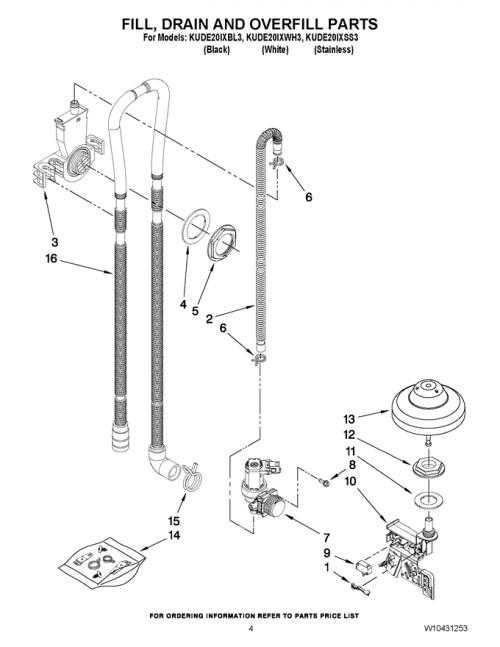 FILL, DRAIN AND OVERFILL PARTS
For Models: KUDE20IXBL3, KUDE20IXWH3, KUDE20IXSS3
(Black) (White) (Stainless)

6
3
16
4
5
2
6
13
12
11
8
10
15
14
7
9
1

FOR ORDERING INFORMATION REFER TO PARTS PRICE LIST
4
W10431253