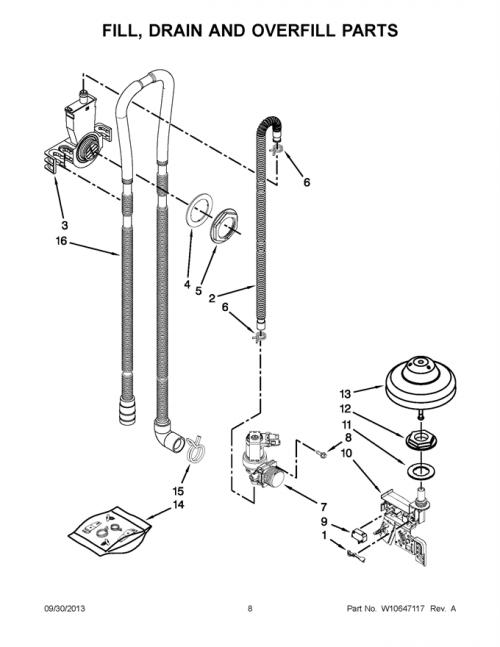 FILL, DRAIN AND OVERFILL PARTS

6

3

16

4

5

2

6

13

12

11

8

10

15

14

7

9

1

09/30/2013

8

Part No. W10647117 Rev. A