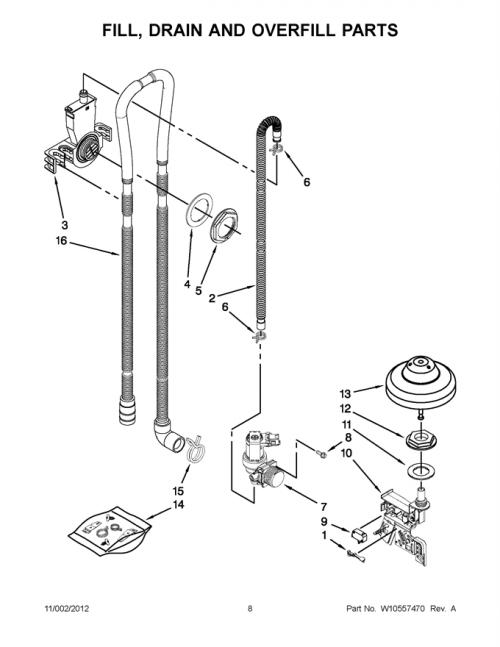 FILL, DRAIN AND OVERFILL PARTS

6

3

16

4

5

2

6

13

12

11

8

10

15

14

7

9

1

11/002/2012

8

Part No. W10557470 Rev. A