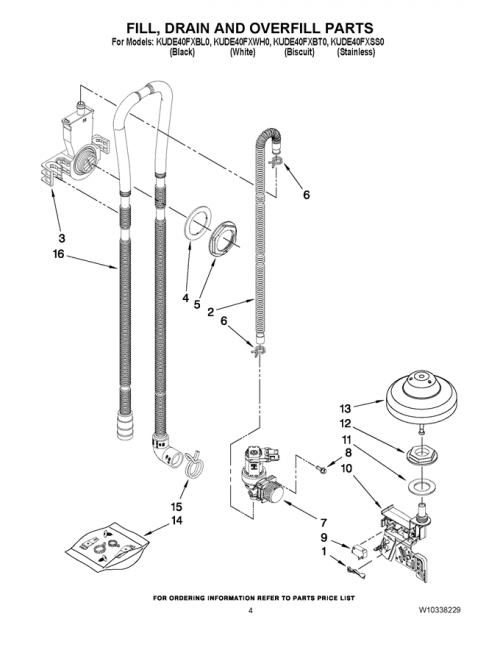 FILL, DRAIN AND OVERFILL PARTS
For Models: KUDE40FXBL0, KUDE40FXWH0, KUDE40FXBT0, KUDE40FXSS0
(Black) (White) (Biscuit) (Stainless)

6

3

16

4 5 2

6

13

12

11

8

10

15

14

7

9

1

FOR ORDERING INFORMATION REFER TO PARTS PRICE LIST

4

W10338229