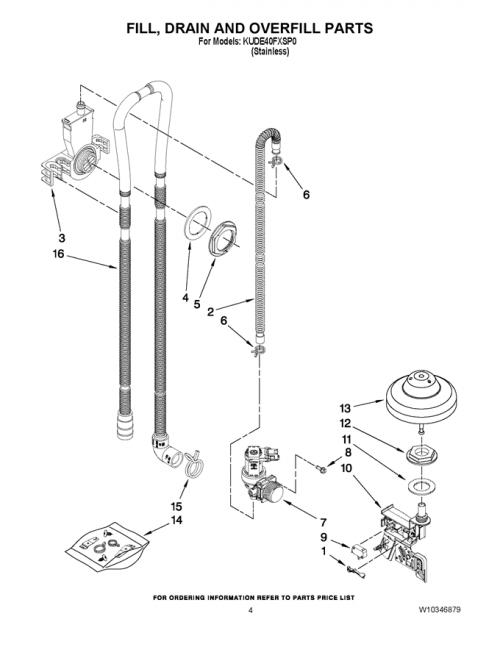 FILL, DRAIN AND OVERFILL PARTS
For Models: KUDE40FXSP0
(Stainless)

6
3
16
4
5
2
6
13
12
11
8
10
15
14
7
9
1

FOR ORDERING INFORMATION REFER TO PARTS PRICE LIST
4
W10346879