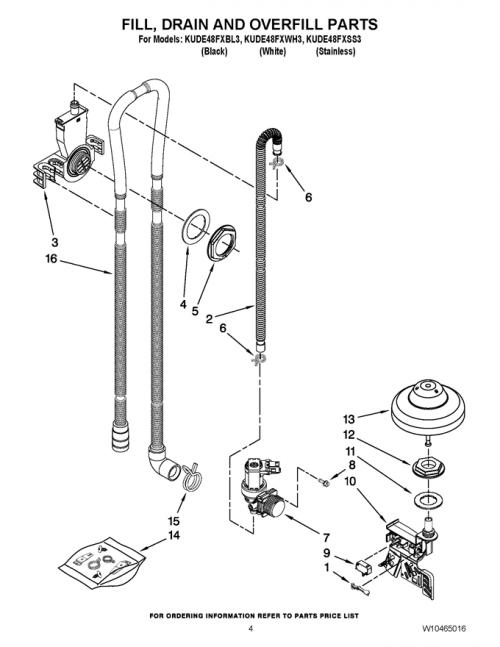 FILL, DRAIN AND OVERFILL PARTS
For Models: KUDE48FXBL3, KUDE48FXWH3, KUDE48FXSS3
(Black) (White) (Stainless)

6
3
16
4
5
2
6
13
12
11
8
10
15
14
7
9
1

FOR ORDERING INFORMATION REFER TO PARTS PRICE LIST
4
W10465016