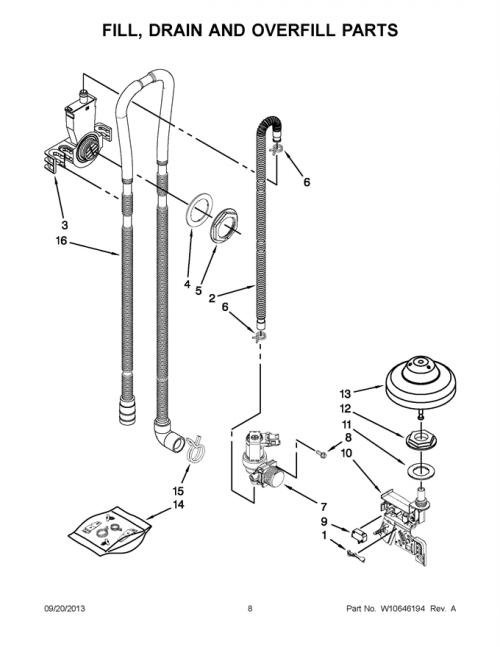 FILL, DRAIN AND OVERFILL PARTS

6

3

16

4

5

2

6

13

12

11

8

10

15

14

7

9

1

09/20/2013

8

Part No. W10646194 Rev. A