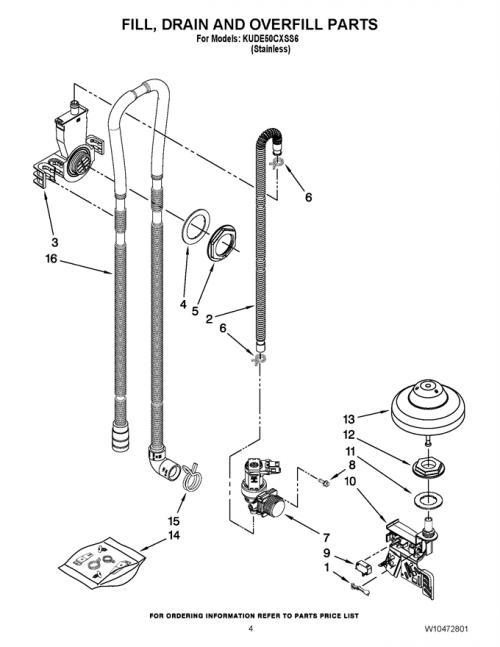 FILL, DRAIN AND OVERFILL PARTS
For Models: KUDE60CXSS6
(Stainless)

6
3
16
4
5
2
6
13
12
11
8
10
15
14
7
9
1

FOR ORDERING INFORMATION REFER TO PARTS PRICE LIST
4
W10472801