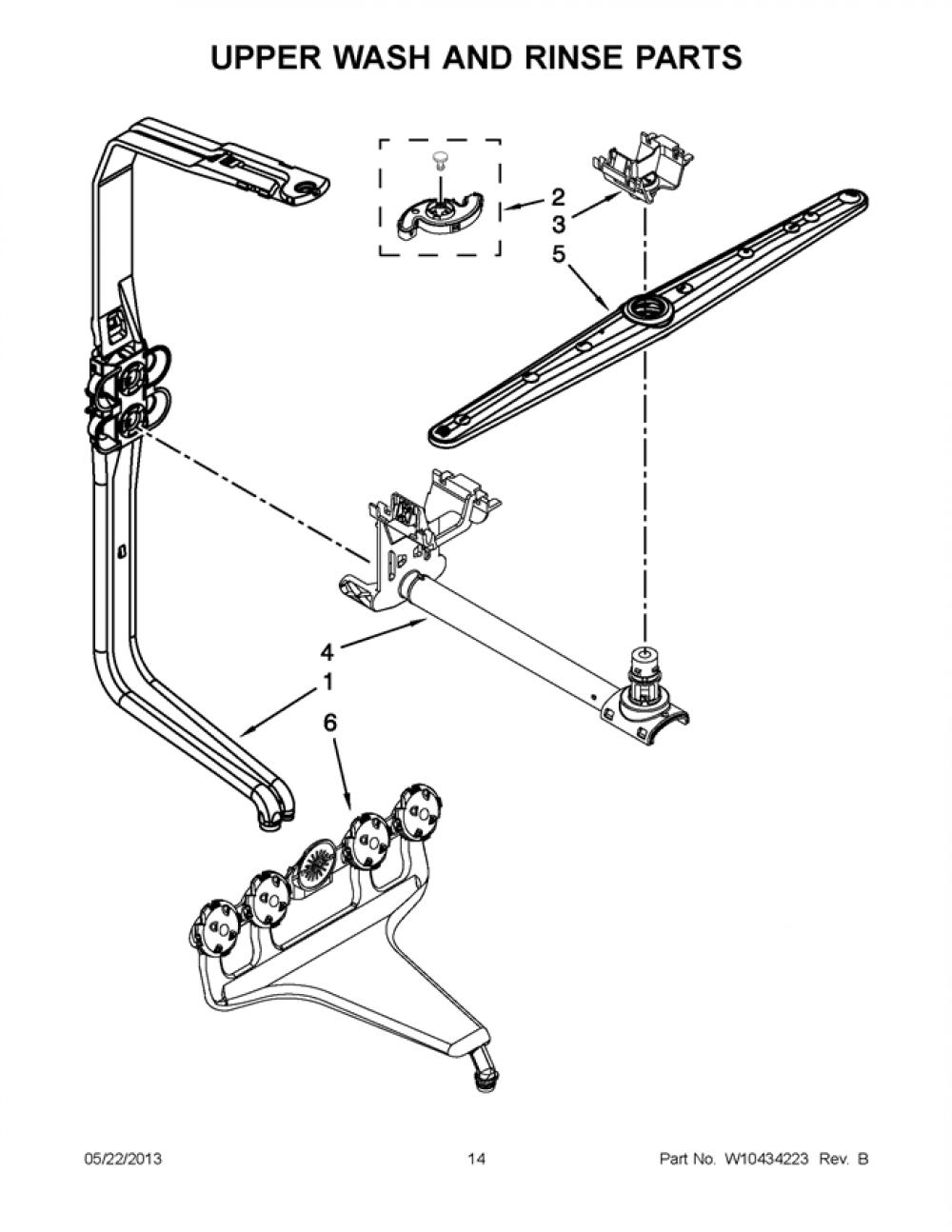 UPPER WASH AND RINSE PARTS

2
3
5
4
1
6

05/22/2013 14 Part No. W10434223 Rev. B