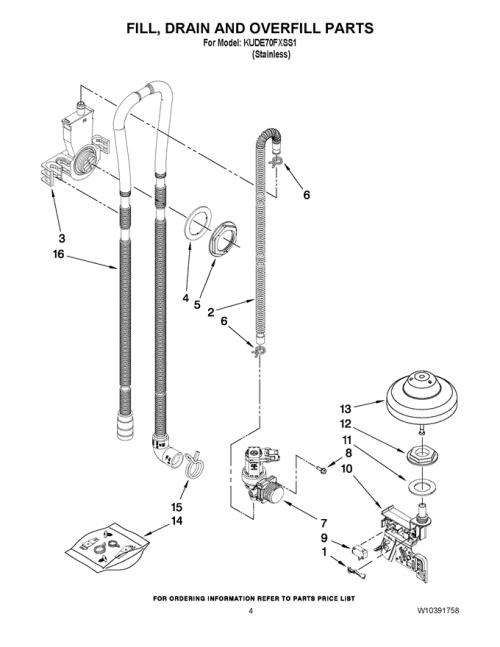 FILL, DRAIN AND OVERFILL PARTS
For Model: KUDE70FXSS1
(Stainless)

6
3
16
4
5
2
6
13
12
11
8
10
15
14
7
9
1

FOR ORDERING INFORMATION REFER TO PARTS PRICE LIST
4
W10391758