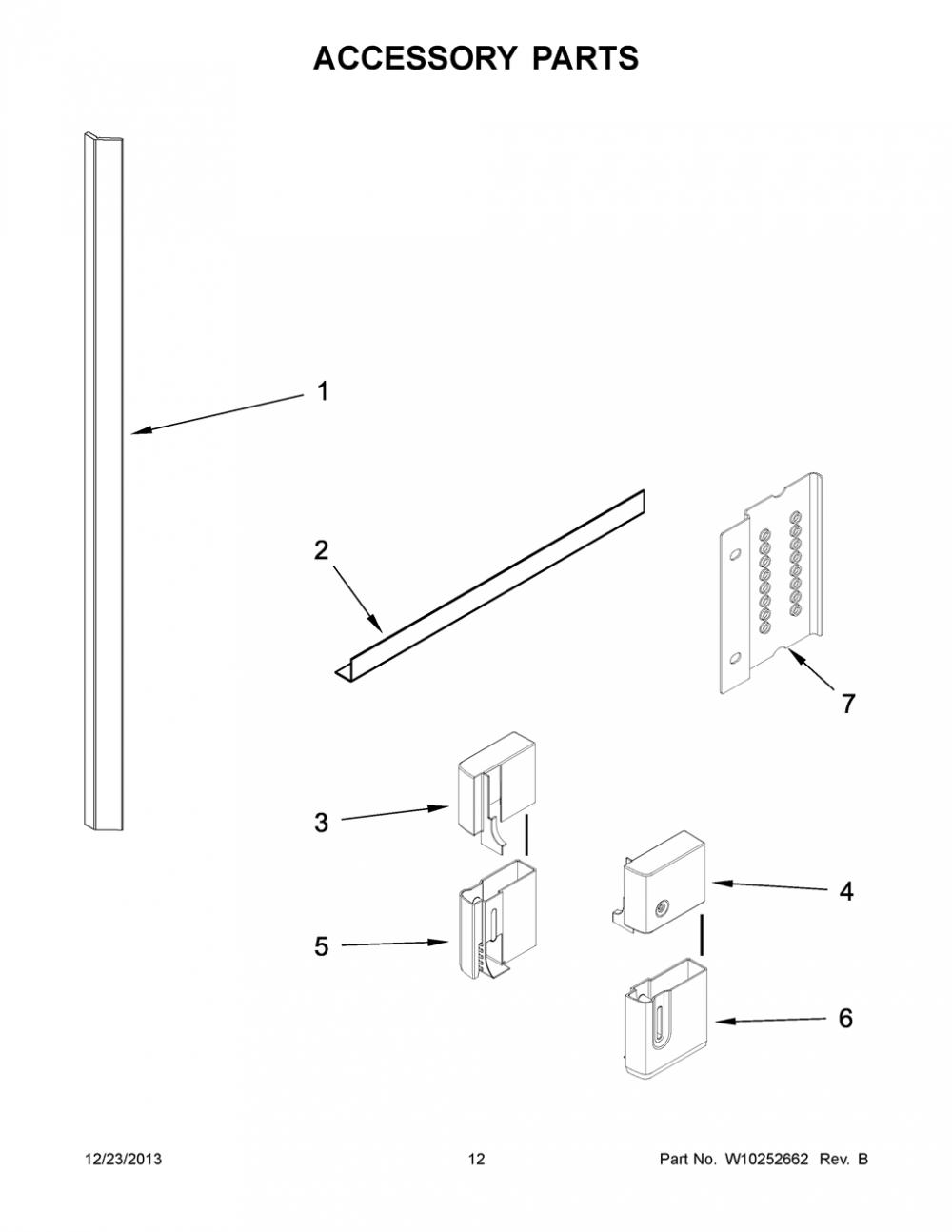 ACCESSORY PARTS

1

2

7

3

4

5

6

12/23/2013

12

Part No. W10252662 Rev. B