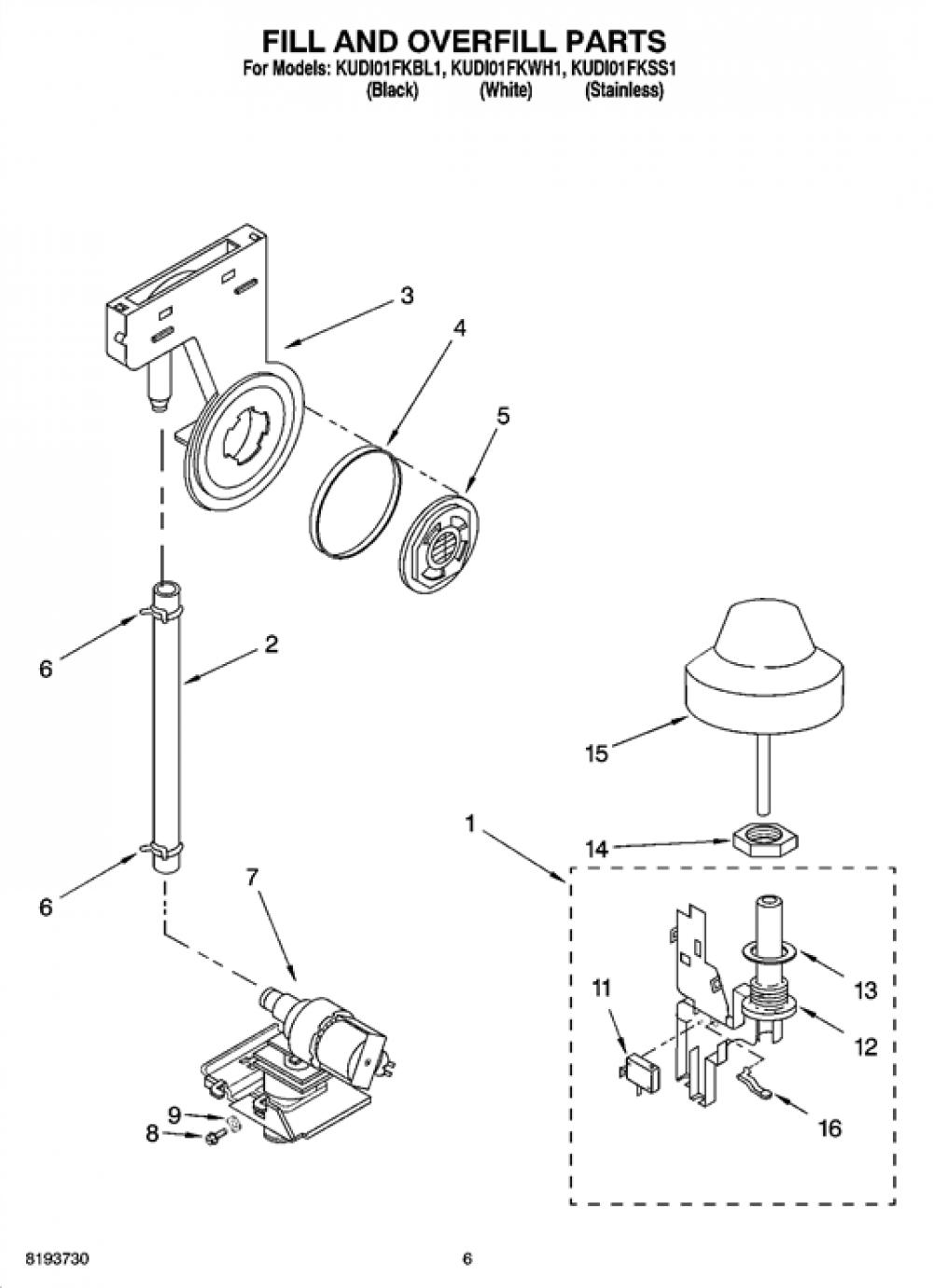 FILL AND OVERFILL PARTS
For Models: KUDI01FKBL1, KUDI01FKWH1, KUDI01FKSS1
(Black) (White) (Stainless)

3
4
5
6
2
6
7
9
8
15
1
14
13
11
12
16

8193730
6